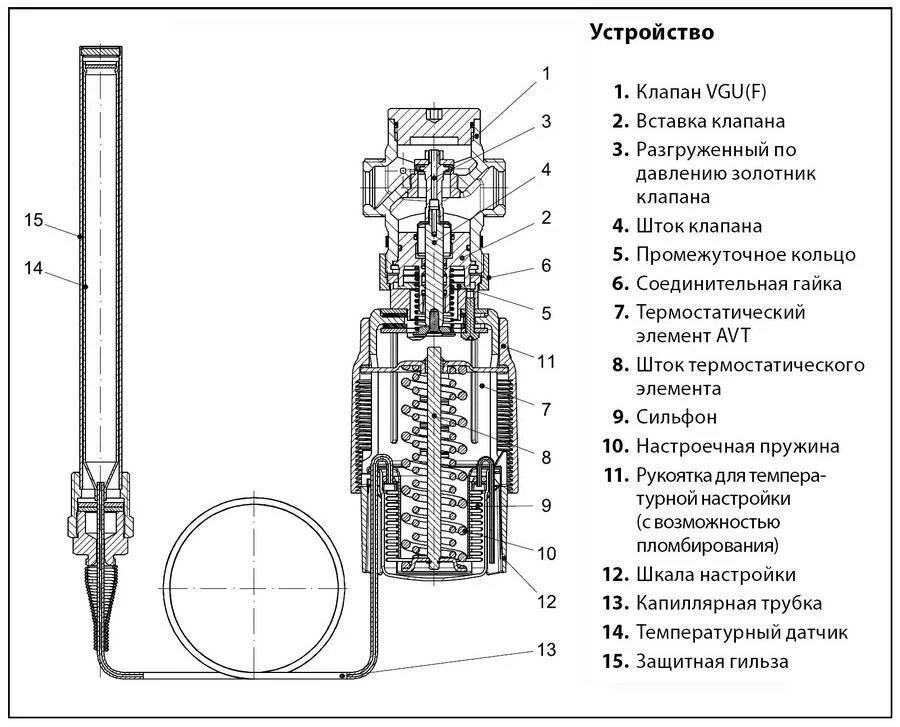 15
14
1
3
4
2
6
5
11
7
8
9
10
12
13

Устройство

1. Клапан VGU(F)
2. Вставка клапана
3. Разгруженный по давлению золотник клапана
4. Шток клапана
5. Промежуточное кольцо
6. Соединительная гайка
7. Термостатический элемент AVT
8. Шток термостатического элемента
9. Сильфон
10. Настроечная пружина
11. Рукоятка для температурной настройки (с возможностью пломбирования)
12. Шкала настройки
13. Капиллярная трубка
14. Температурный датчик
15. Защитная гильза