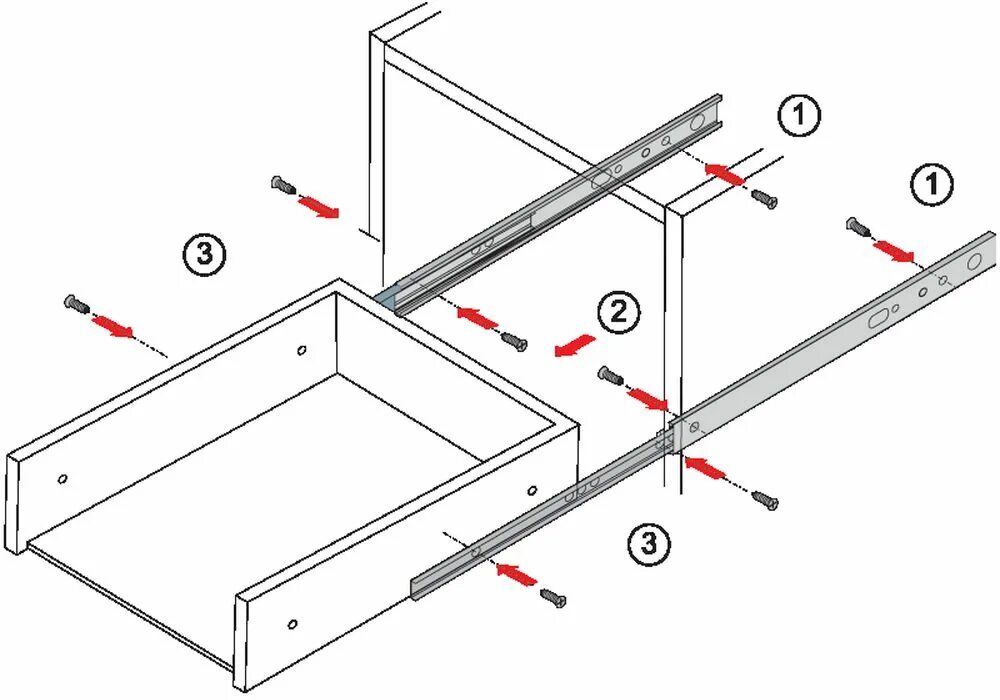 1
1
3
2
3