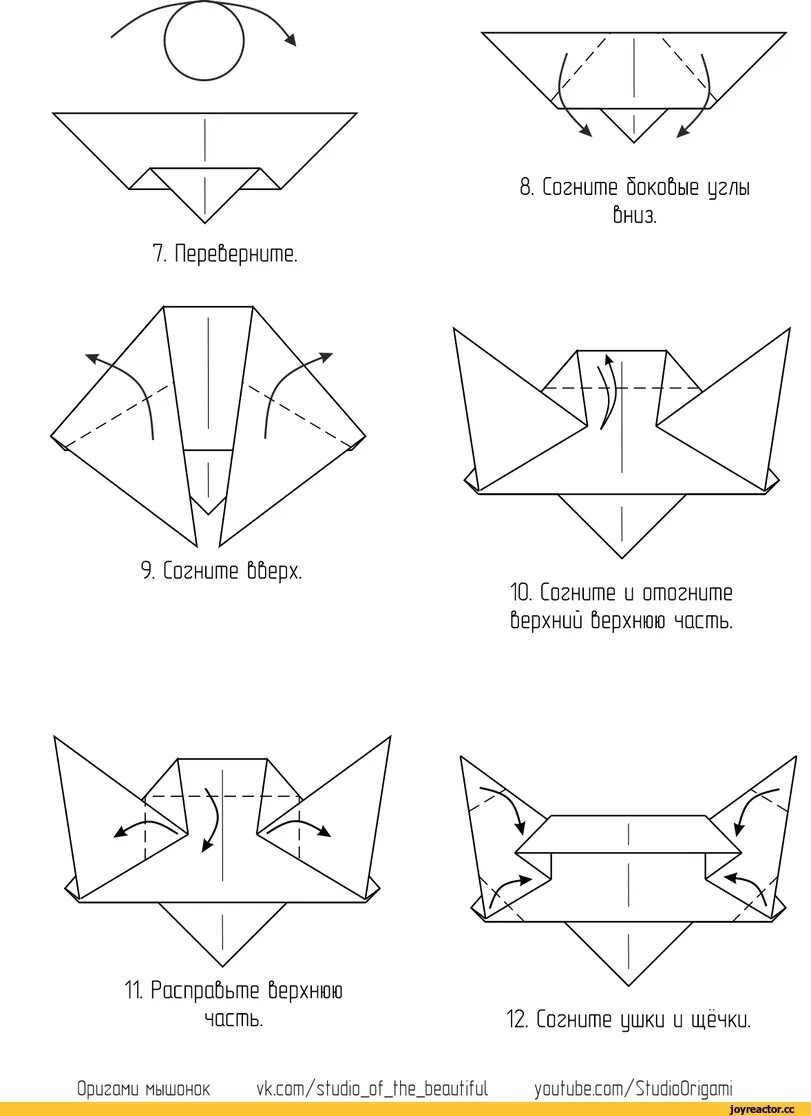 7. Переверните.

8. Согните боковые углы вниз.

9. Согните вверх.

10. Согните и отогните верхний верхнюю часть.

11. Расправьте верхнюю часть.

12. Согните ушки и щёчки.

Оригами мышонок vk.com/studio_of_the_beautiful youtube.com/StudioOrigami

joyreactor.cc