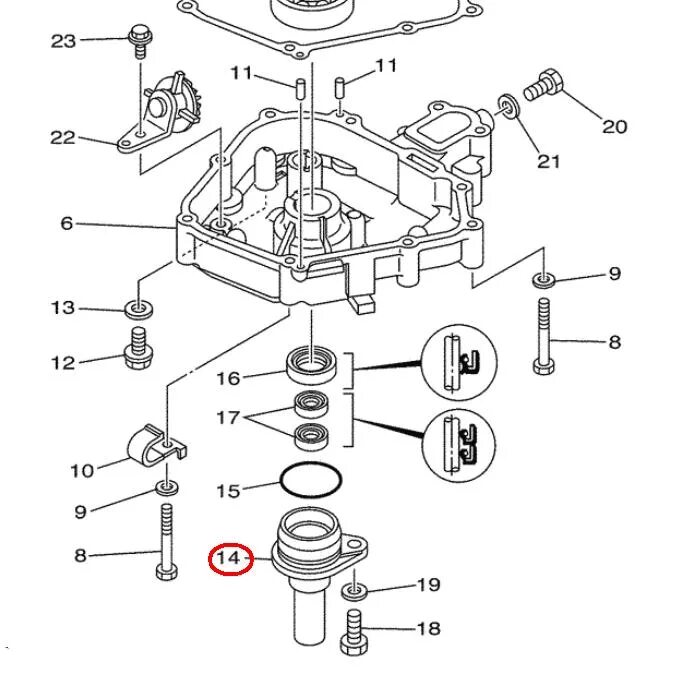 23
11
11
20
22
21
6
9
13
8
12
16
17
10
15
9
8
14
19
18