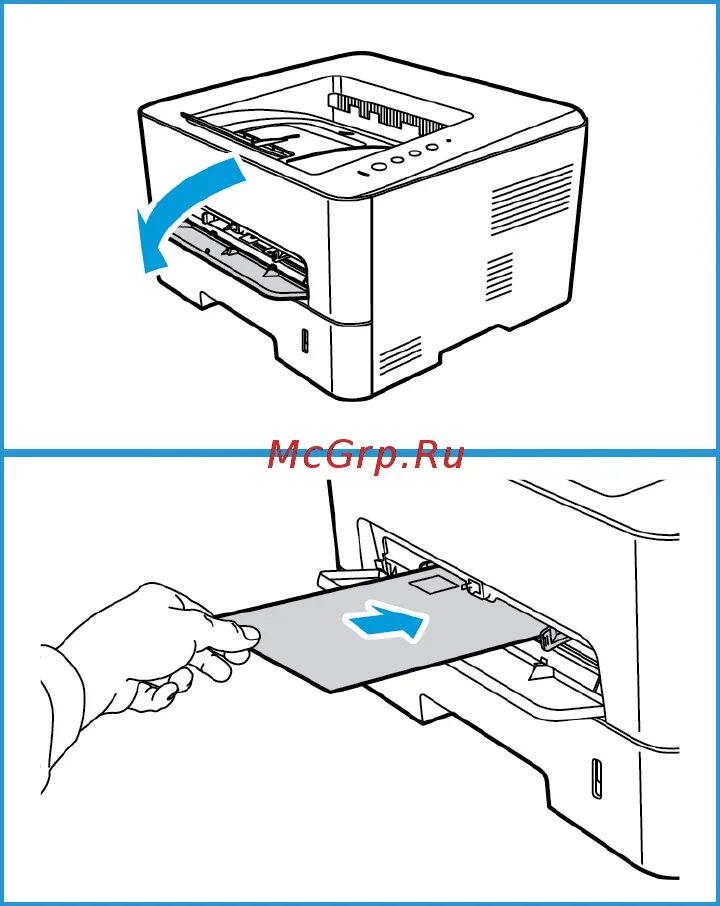 McGrp.Ru