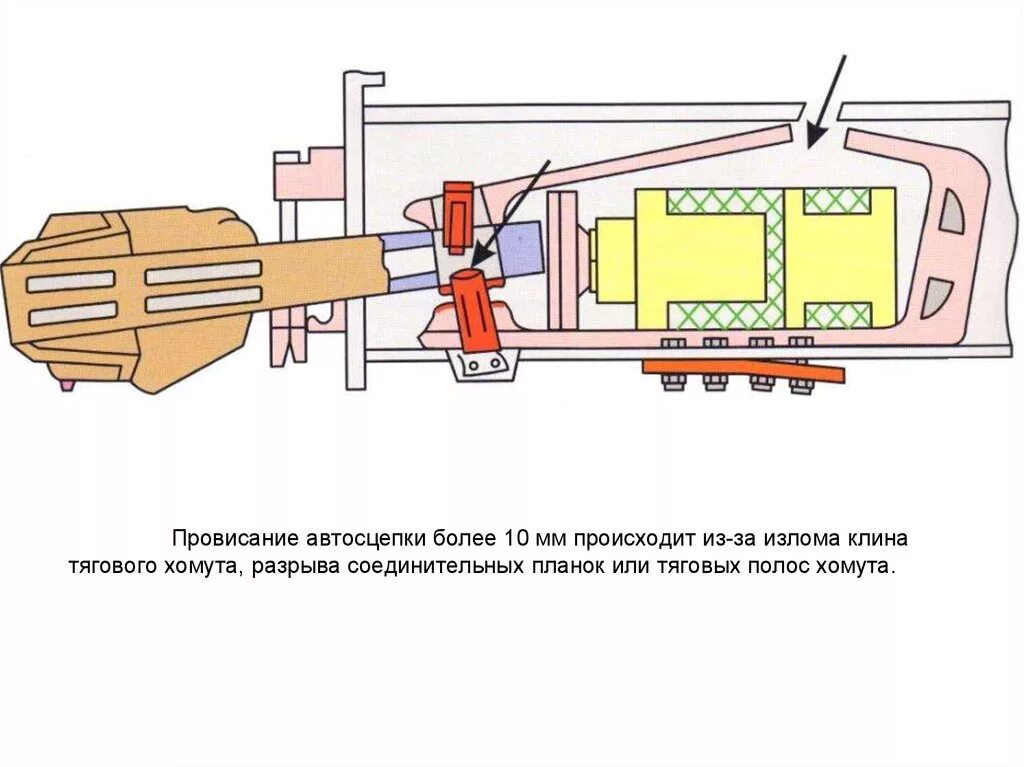 Провисание автосцепки более 10 мм происходит из-за излома клина тягового хомута, разрыва соединительных планок или тяговых полос хомута.