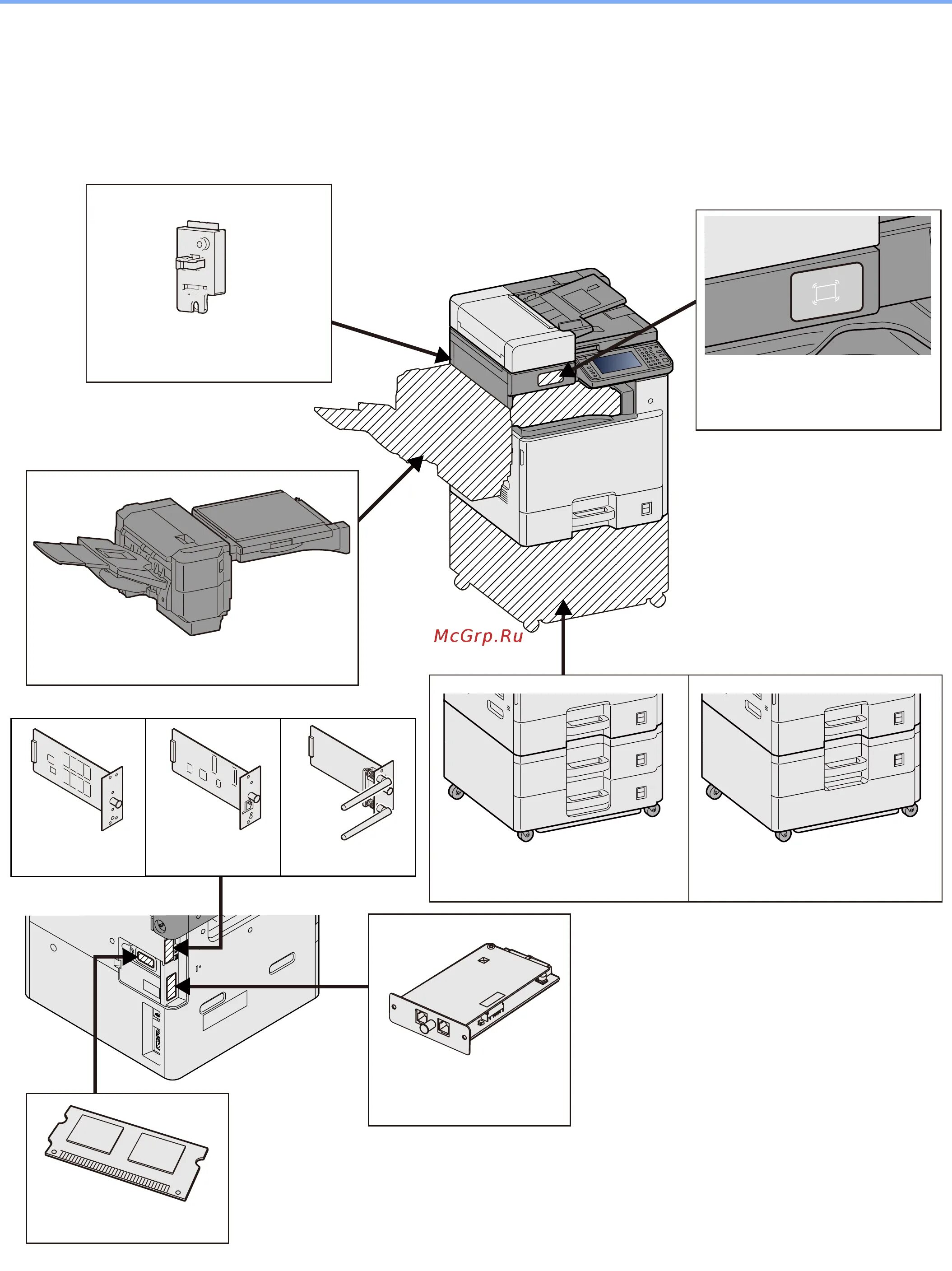 McGrp.Ru