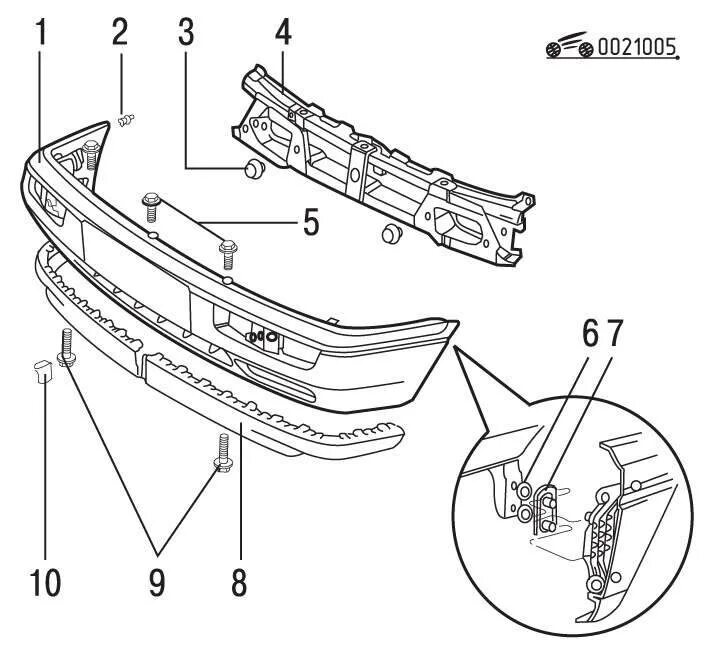 1 2 3 4

0021005

5

6 7

10 9 8