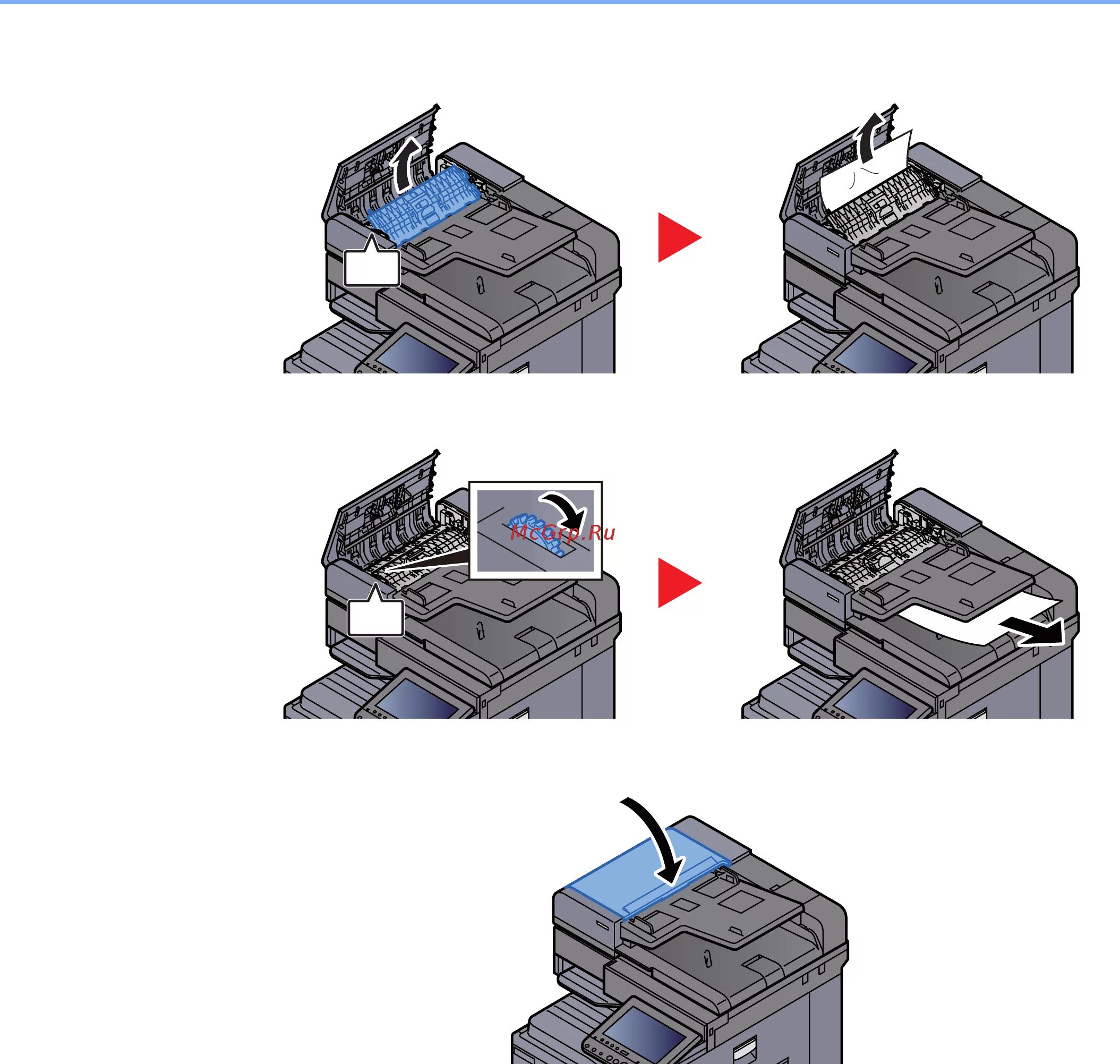 McGrp.Ru