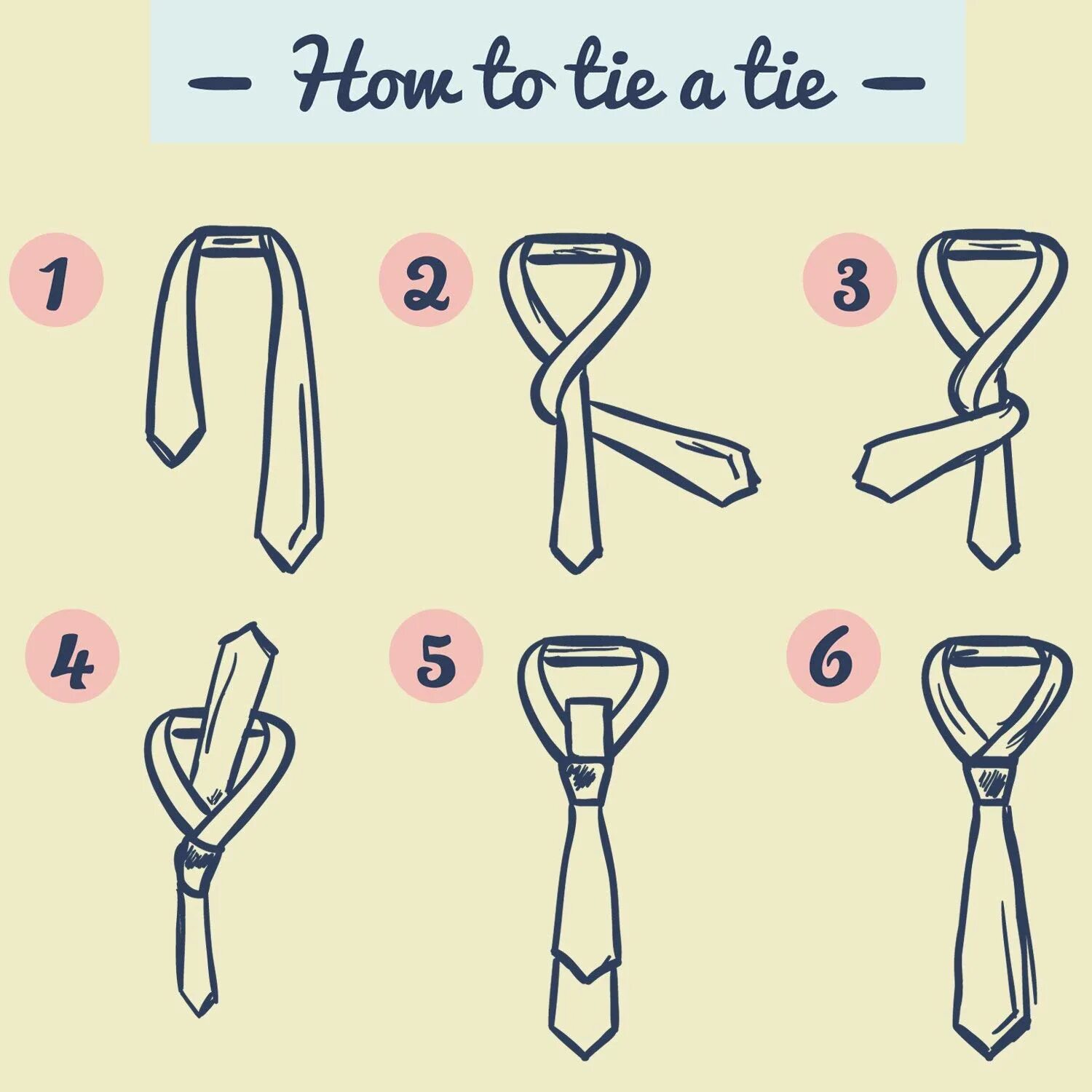 — How to tie a tie —

1

2

3

4

5

6