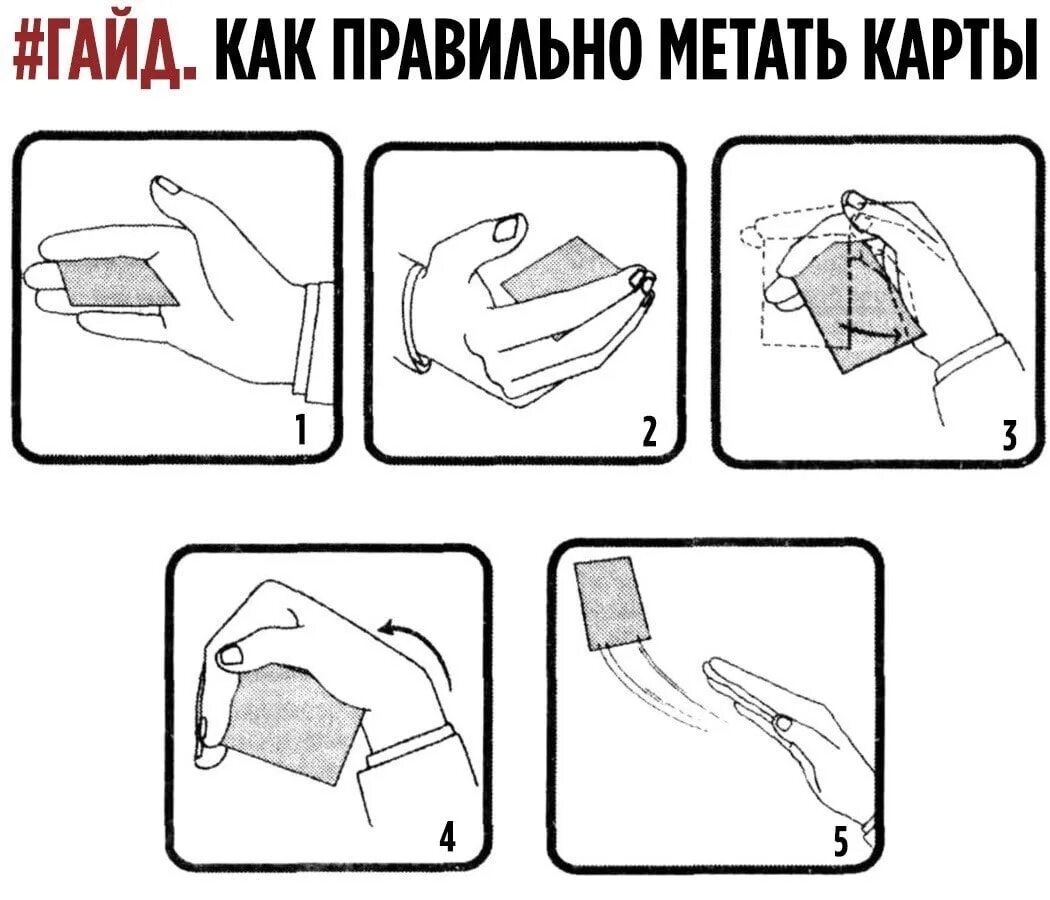 #ГАЙД. КАК ПРАВИЛЬНО МЕТАТЬ КАРТЫ

1

2

3

4

5