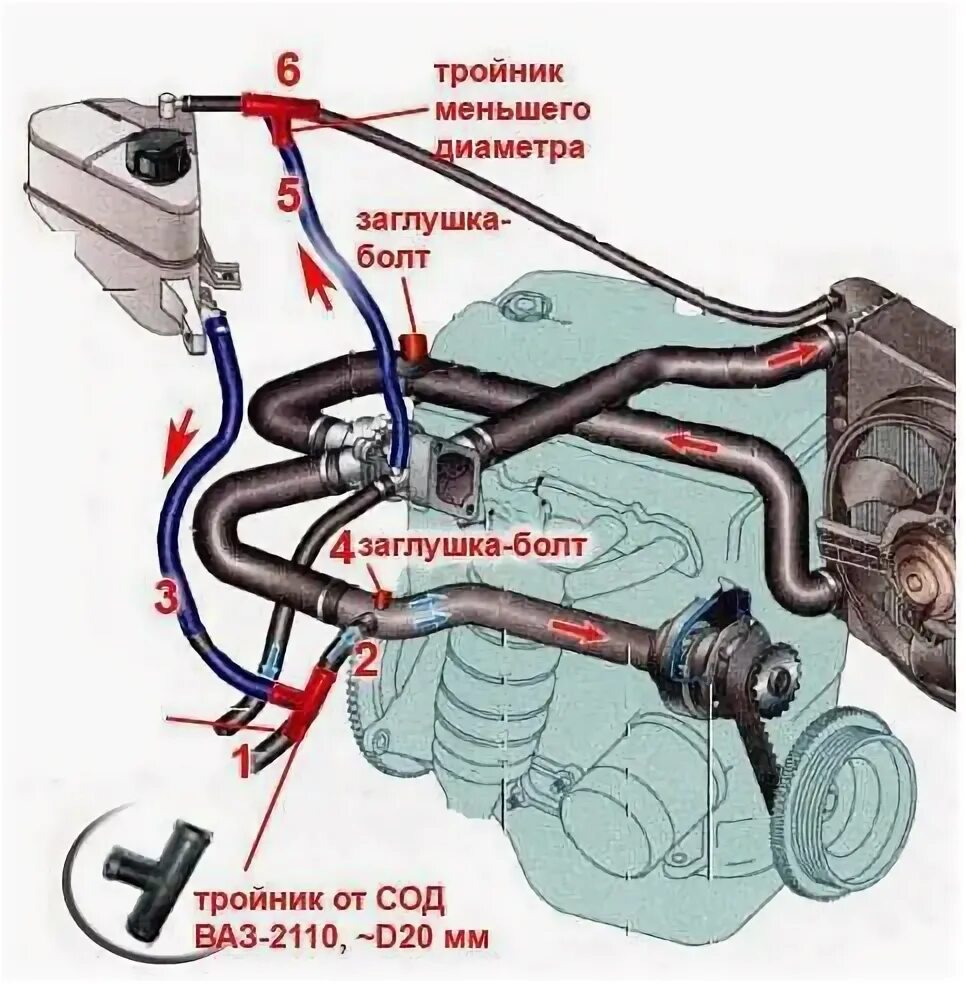 6
тройник меньшего диаметра

5

заглушка-болт

4 заглушка-болт

3

2

1

тройник от СОД ВАЗ-2110, ~D20 мм