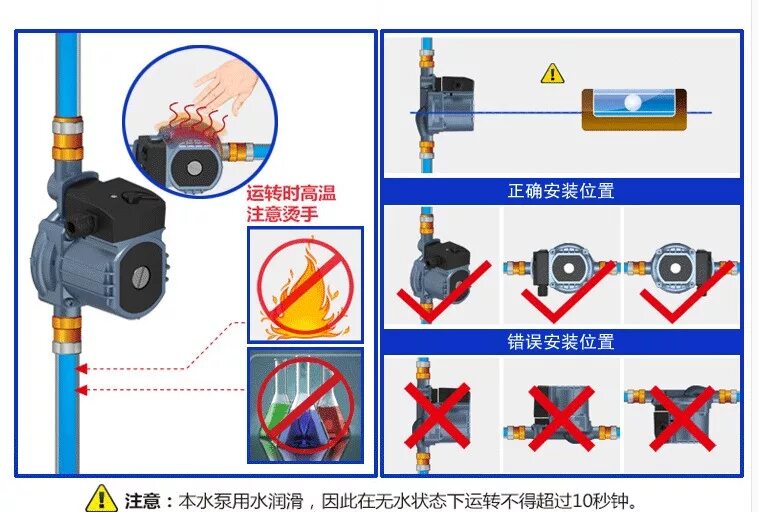 运转时高温
注意烫手

正确安装位置

错误安装位置

注意：本水泵用水润滑，因此在无水状态下运转不得超过10秒钟。