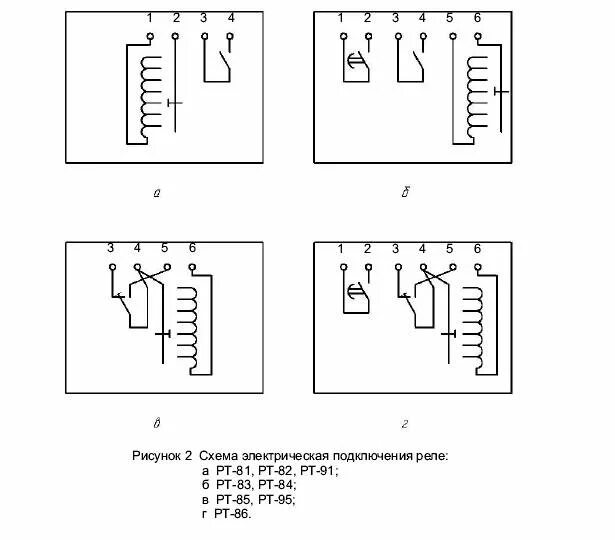 1 2 3 4

а

1 2 3 4 5 6

б

3 4 5 6

в

1 2 3 4 5 6

г

Рисунок 2 Схема электрическая подключения реле:
а РТ-81, РТ-82, РТ-91;
б РТ-83, РТ-84;
в РТ-85, РТ-95;
г РТ-86.