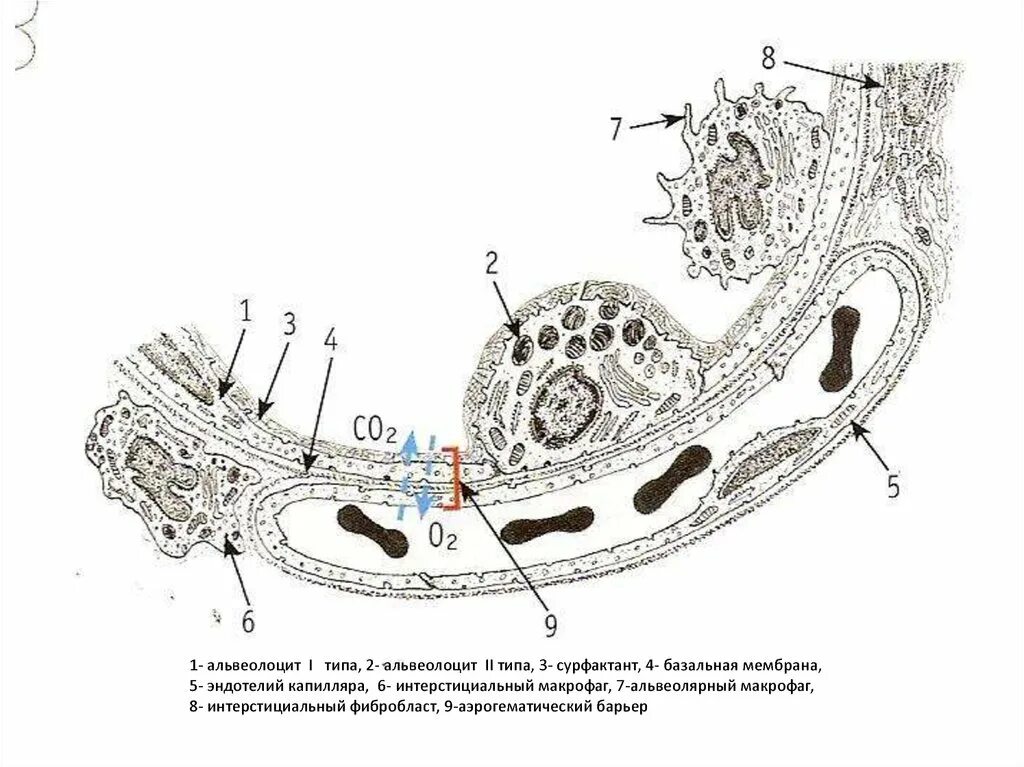 8
7
2
1
3
4
$CO_2$
$O_2$
5
6
9

1- альвеолоцит I типа, 2- альвеолоцит II типа, 3- сурфактант, 4- базальная мембрана, 5- эндотелий капилляра, 6- интерстициальный макрофаг, 7-альвеолярный макрофаг, 8- интерстициальный фибробласт, 9-аэрогематический барьер