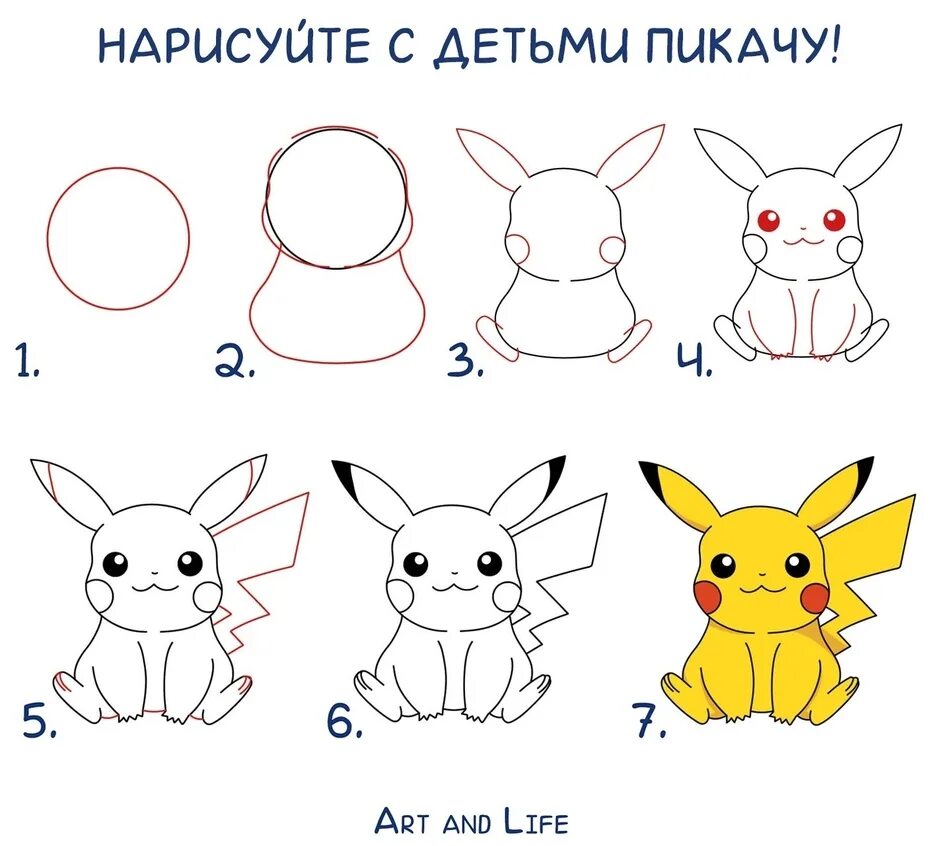 НАРИСУЙТЕ С ДЕТЬМИ ПИКАЧУ!

1.

2.

3.

4.

5.

6.

7.

ART AND LIFE