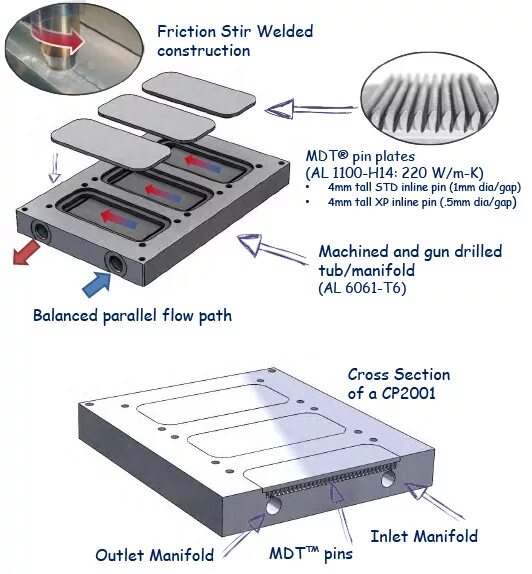 Friction Stir Welded construction

MDT® pin plates
(AL 1100-H14: 220 W/m-K)
• 4mm tall STD inline pin (1mm dia/gap)
• 4mm tall XP inline pin (.5mm dia/gap)

Machined and gun drilled tub/manifold
(AL 6061-T6)

Balanced parallel flow path

Cross Section of a CP2001

Outlet Manifold

MDT™ pins

Inlet Manifold