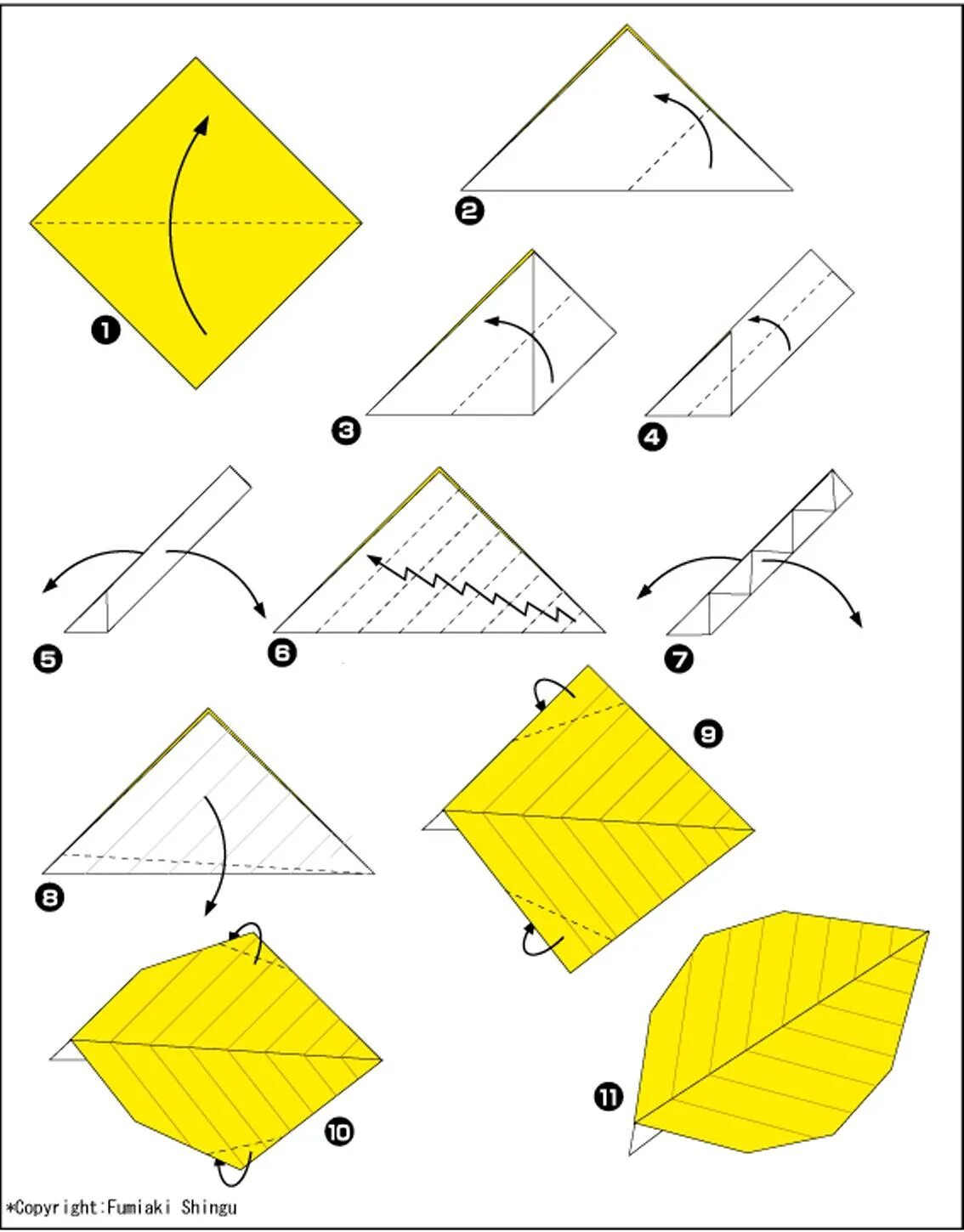 1

2

3

4

5

6

7

8

9

10

11

*Copyright:Fumiaki Shingu