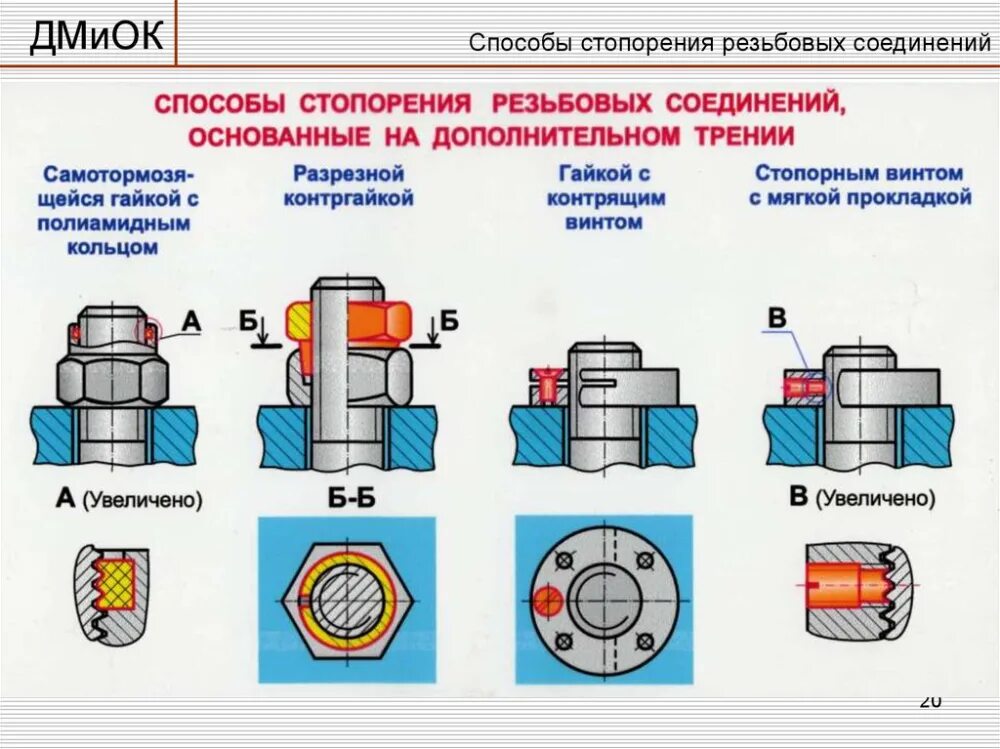 ДМиОК

Способы стопорения резьбовых соединений

СПОСОБЫ СТОПОРЕНИЯ РЕЗЬБОВЫХ СОЕДИНЕНИЙ, ОСНОВАННЫЕ НА ДОПОЛНИТЕЛЬНОМ ТРЕНИИ

Самотормозящейся гайкой с полиамидным кольцом

Разрезной контргайкой

Гайкой с контрящим винтом

Стопорным винтом с мягкой прокладкой

А

Б

Б

В

А (Увеличено)

Б-Б

В (Увеличено)

20