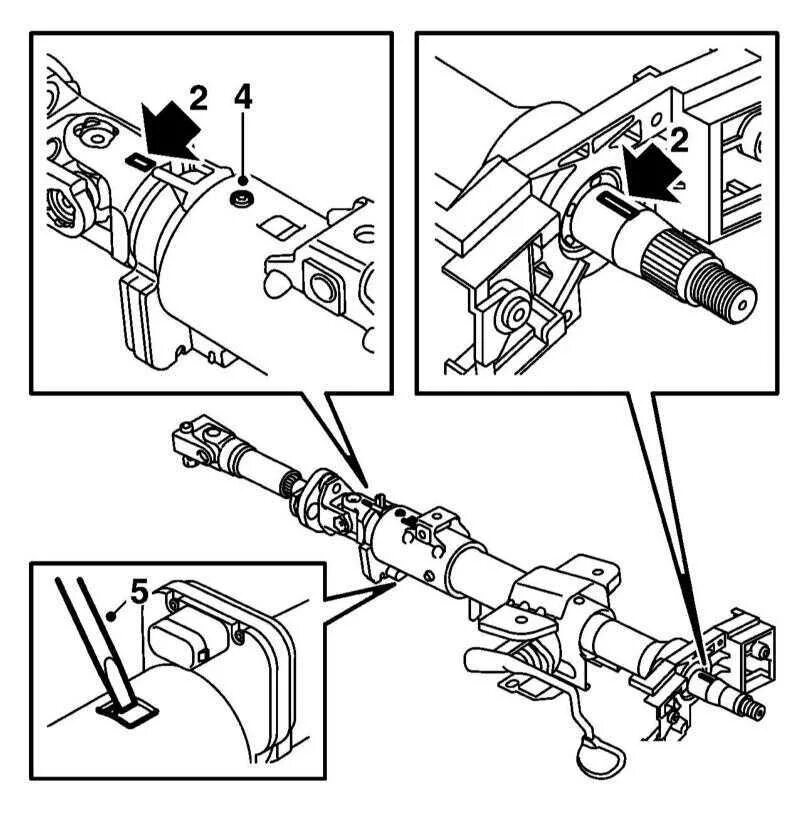 2
4
2
5