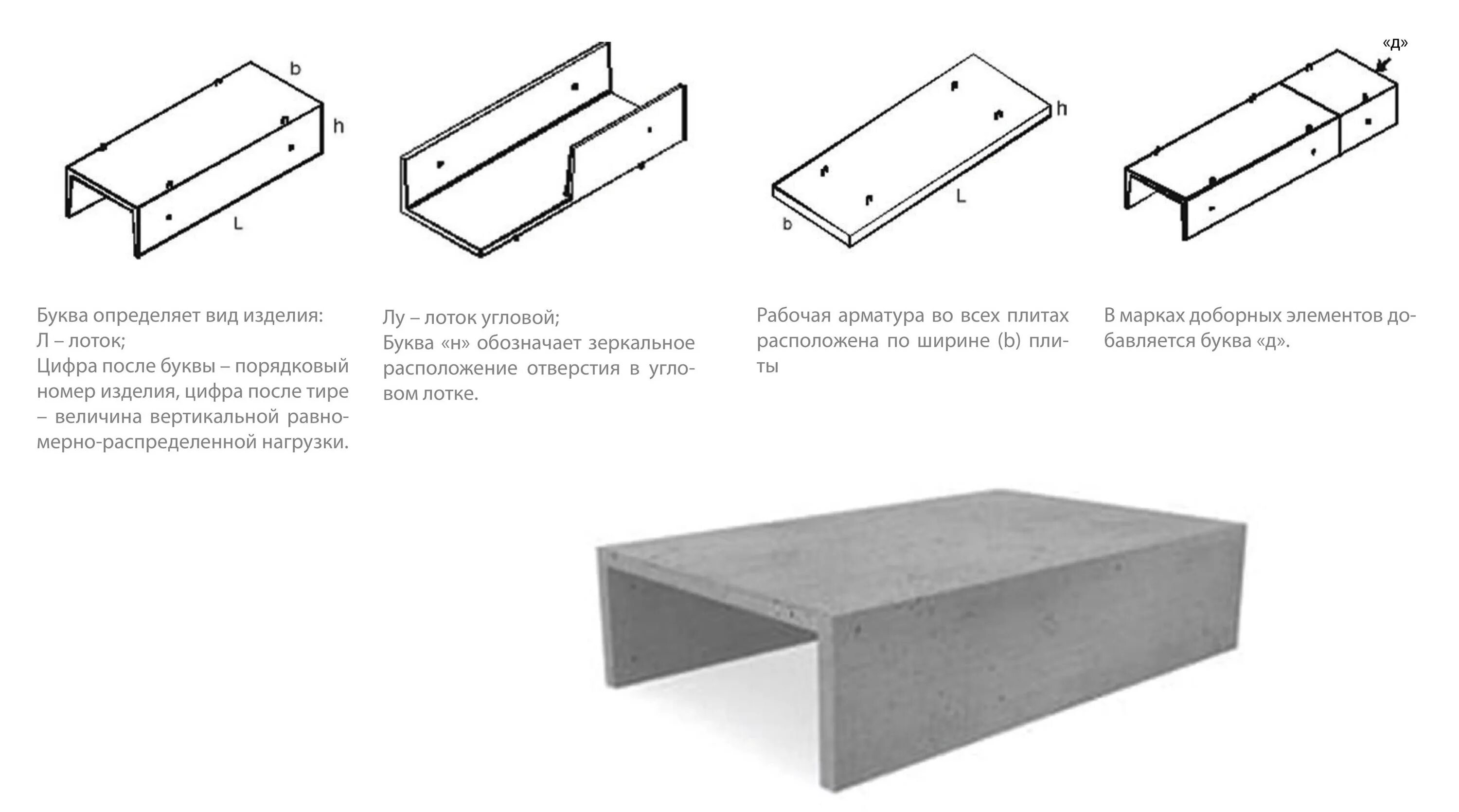 b
h
L

h
L
b

«д»

Буква определяет вид изделия:
Л – лоток;
Цифра после буквы – порядковый номер изделия, цифра после тире – величина вертикальной равномерно-распределенной нагрузки.

Лу – лоток угловой;
Буква «н» обозначает зеркальное расположение отверстия в угловом лотке.

Рабочая арматура во всех плитах расположена по ширине (b) плиты

В марках доборных элементов добавляется буква «д».