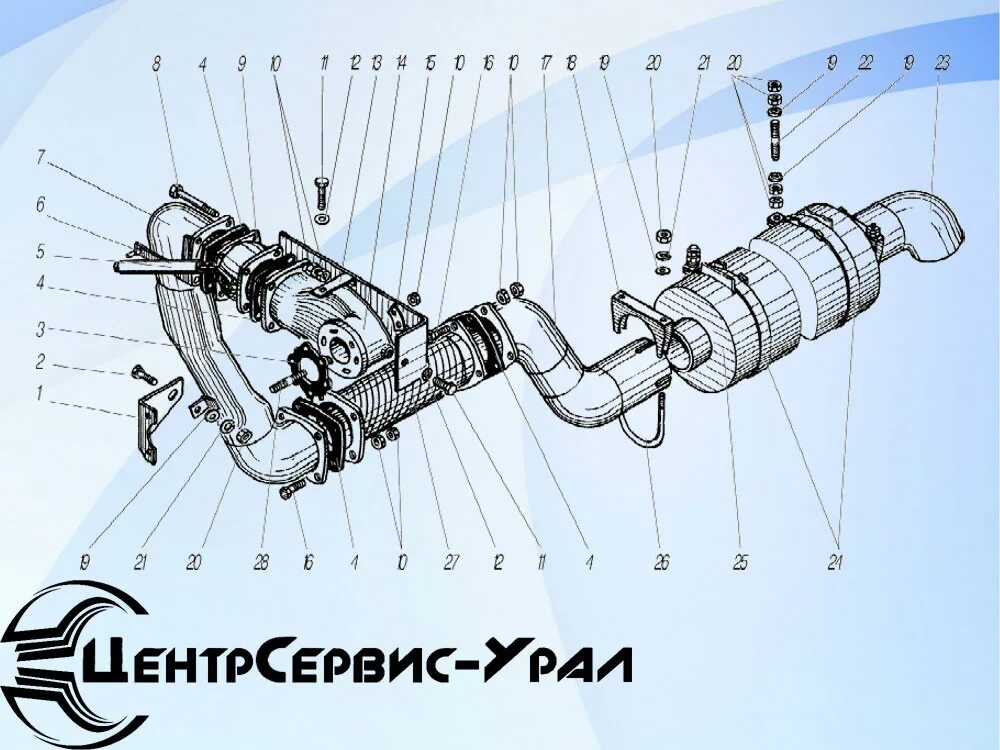 8 4 9 10 11 12 13 14 15 10 16 10 17 18 19 20 21 20 19 22 19 23

7
6
5
4
3
2
1

19 21 20 28 16 4 10 27 12 11 4 26 25 21

ЦентрСервис-Урал