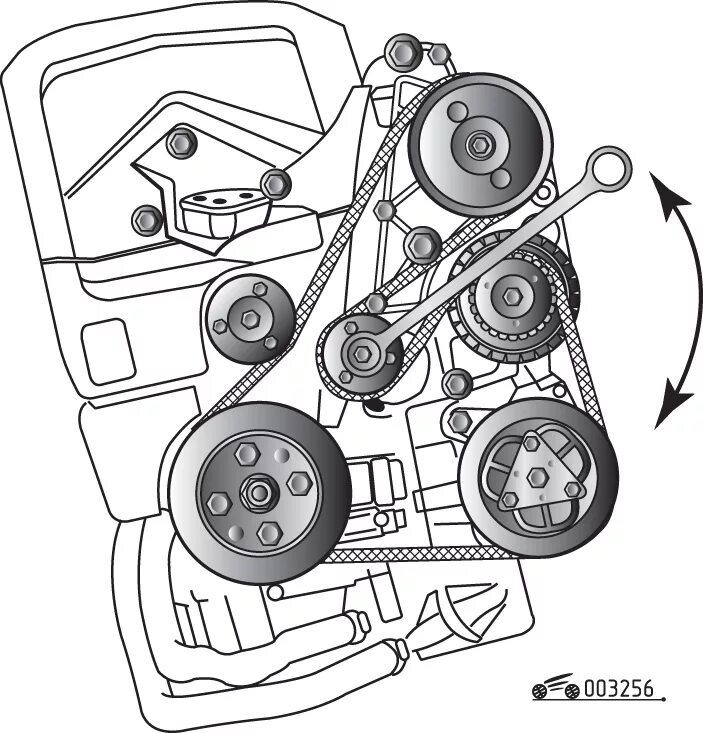 003256