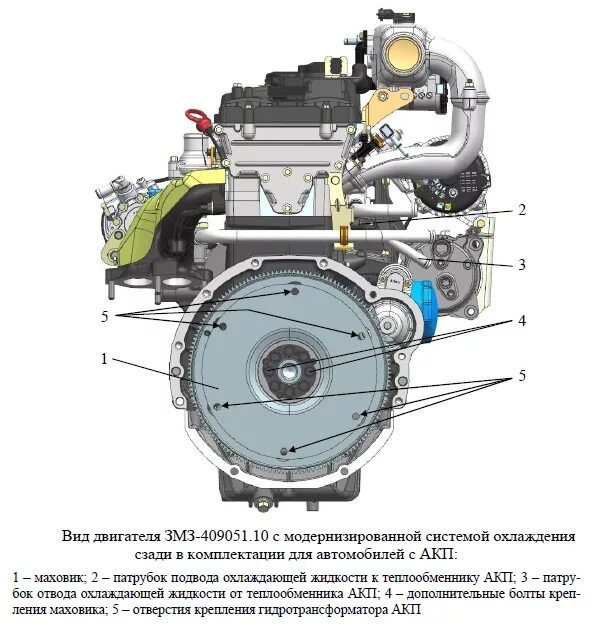 2

3

5

4

1

5

Вид двигателя ЗМЗ-409051.10 с модернизированной системой охлаждения сзади в комплектации для автомобилей с АКП:

1 – маховик; 2 – патрубок подвода охлаждающей жидкости к теплообменнику АКП; 3 – патрубок отвода охлаждающей жидкости от теплообменника АКП; 4 – дополнительные болты крепления маховика; 5 – отверстия крепления гидротрансформатора АКП