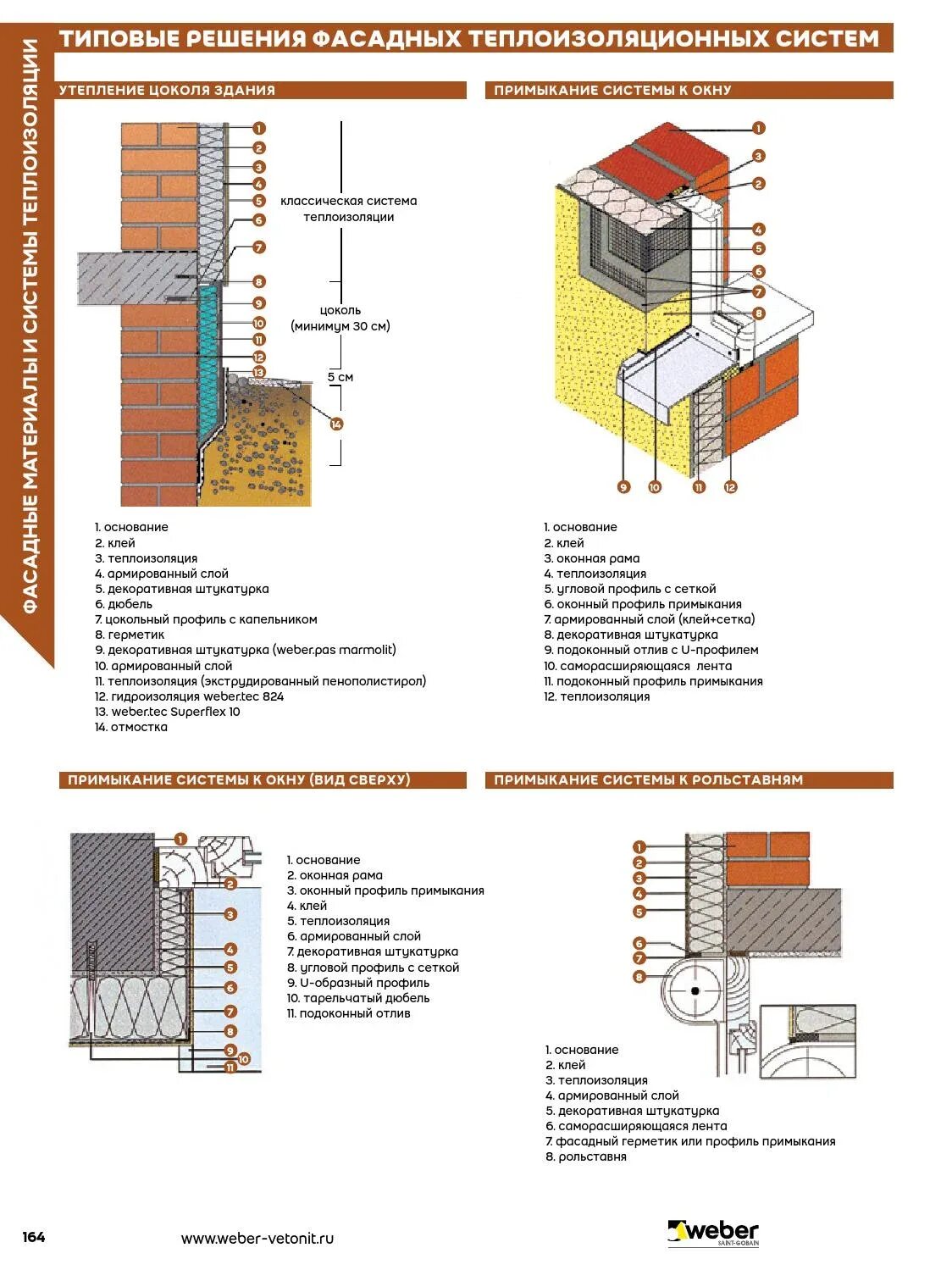 ФАСАДНЫЕ МАТЕРИАЛЫ И СИСТЕМЫ ТЕПЛОИЗОЛЯЦИИ

ТИПОВЫЕ РЕШЕНИЯ ФАСАДНЫХ ТЕПЛОИЗОЛЯЦИОННЫХ СИСТЕМ

УТЕПЛЕНИЕ ЦОКОЛЯ ЗДАНИЯ

1
2
3
4
5
6
7
8
9
10
11
12
13
14

классическая система теплоизоляции

цоколь (минимум 30 см)

5 см

1. основание
2. клей
3. теплоизоляция
4. армированный слой
5. декоративная штукатурка
6. дюбель
7. цокольный профиль с капельником
8. герметик
9. декоративная штукатурка (weber.pas marmolit)
10. армированный слой
11. теплоизоляция (экструдированный пенополистирол)
12. гидроизоляция weber.tec 824
13. weber.tec Superflex 10
14. отмостка

ПРИМЫКАНИЕ СИСТЕМЫ К ОКНУ

1
3
2
4
5
6
7
8
9
10
11
12

1. основание
2. клей
3. оконная рама
4. теплоизоляция
5. угловой профиль с сеткой
6. оконный профиль примыкания
7. армированный слой (клей+сетка)
8. декоративная штукатурка
9. подоконный отлив с U-профилем
10. саморасширяющаяся лента
11. подоконный профиль примыкания
12. теплоизоляция

ПРИМЫКАНИЕ СИСТЕМЫ К ОКНУ (ВИД СВЕРХУ)

1
2
3
4
5
6
7
8
9
10
11

1. основание
2. оконная рама
3. оконный профиль примыкания
4. клей
5. теплоизоляция
6. армированный слой
7. декоративная штукатурка
8. угловой профиль с сеткой
9. U-образный профиль
10. тарельчатый дюбель
11. подоконный отлив

ПРИМЫКАНИЕ СИСТЕМЫ К РОЛЬСТАВНЯМ

1
2
3
4
5
6
7
8

1. основание
2. клей
3. теплоизоляция
4. армированный слой
5. декоративная штукатурка
6. саморасширяющаяся лента
7. фасадный герметик или профиль примыкания
8. рольставня

164

www.weber-vetonit.ru

weber
SAINT-GOBAIN