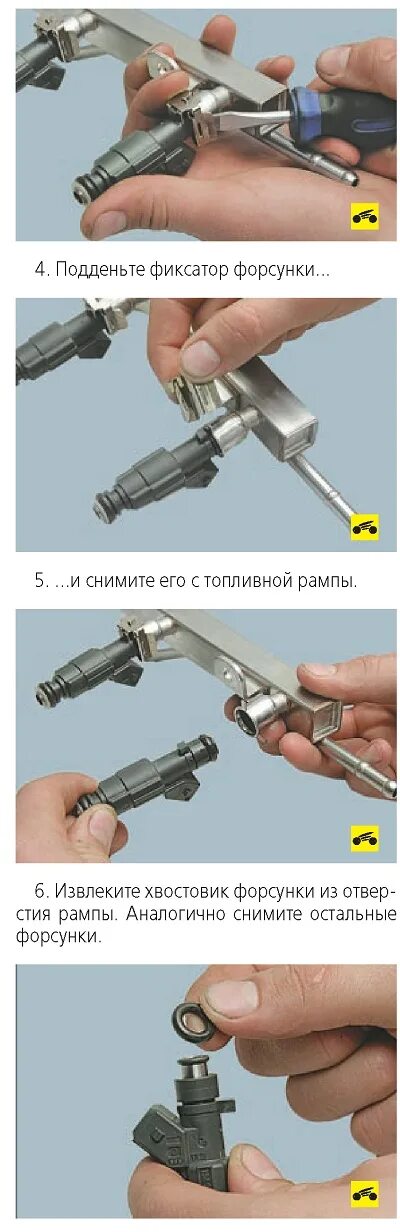 4. Подденьте фиксатор форсунки...

5. ...и снимите его с топливной рампы.

6. Извлеките хвостовик форсунки из отверстия рампы. Аналогично снимите остальные форсунки.