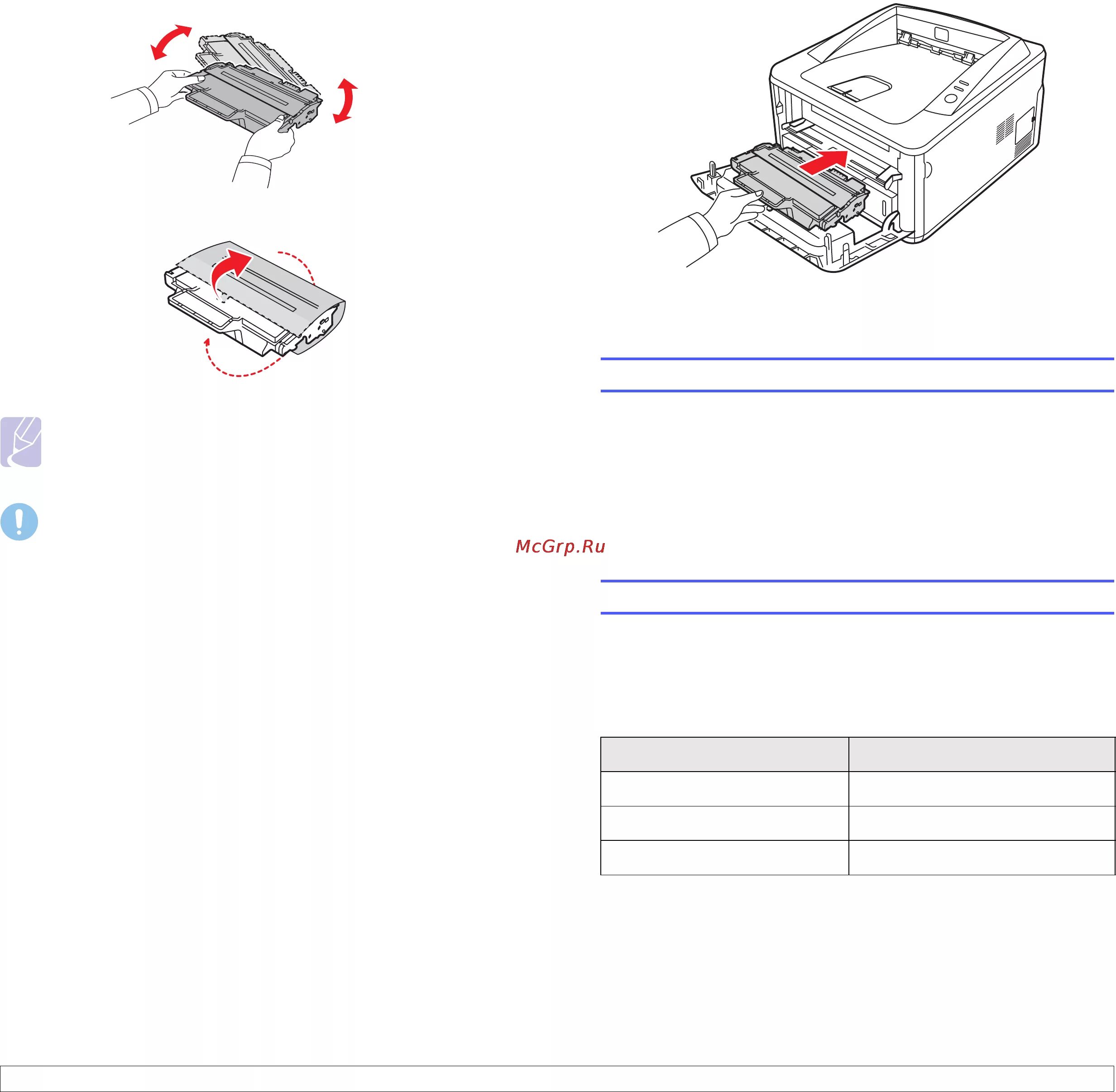 McGrp.Ru