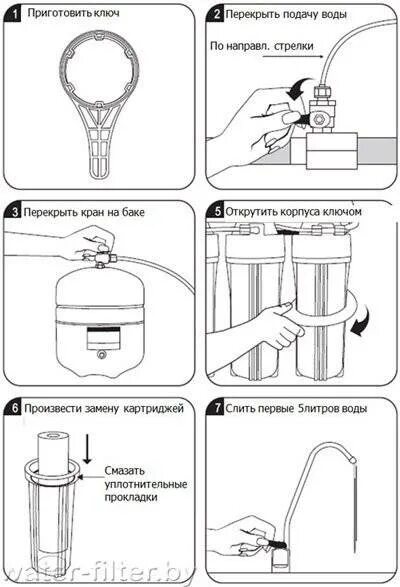 1 Приготовить ключ

2 Перекрыть подачу воды

По направл. стрелки

3 Перекрыть кран на баке

5 Открутить корпуса ключом

6 Произвести замену картриджей

Смазать уплотнительные прокладки

7 Слить первые 5литров воды

water-filter.by