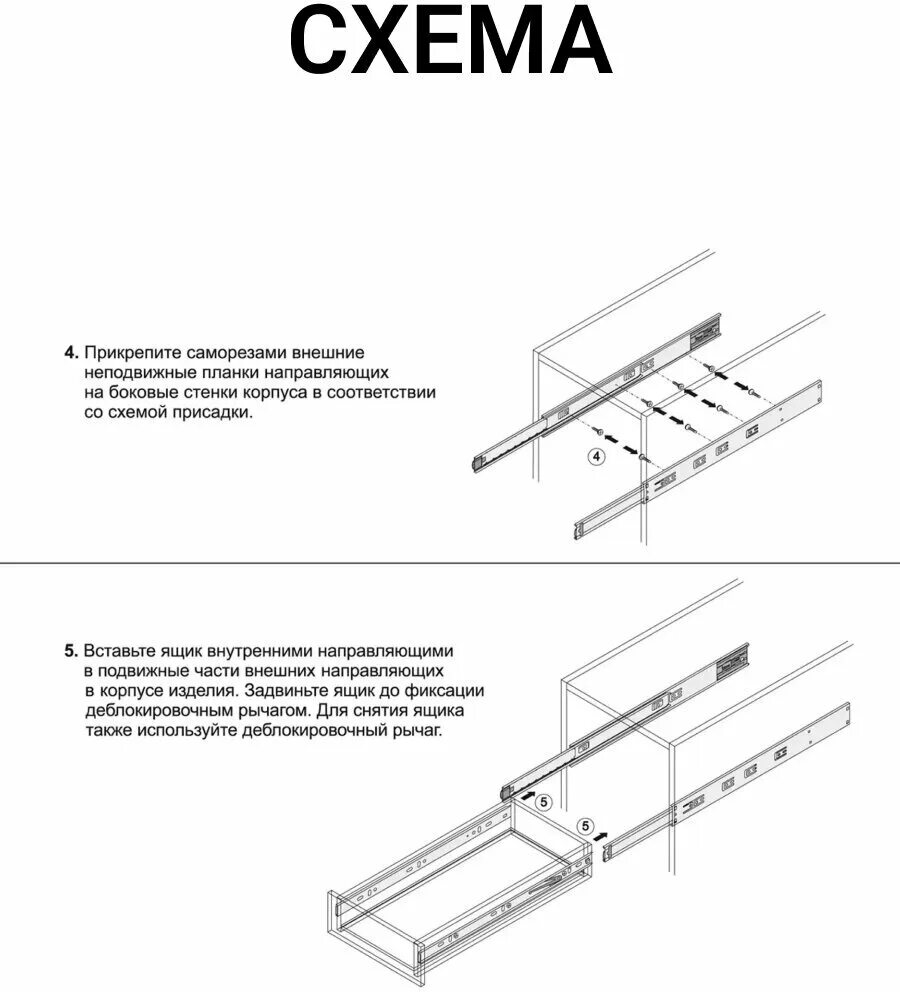 СХЕМА

4. Прикрепите саморезами внешние неподвижные планки направляющих на боковые стенки корпуса в соответствии со схемой присадки.

4

5. Вставьте ящик внутренними направляющими в подвижные части внешних направляющих в корпусе изделия. Задвиньте ящик до фиксации деблокировочным рычагом. Для снятия ящика также используйте деблокировочный рычаг.

5

5