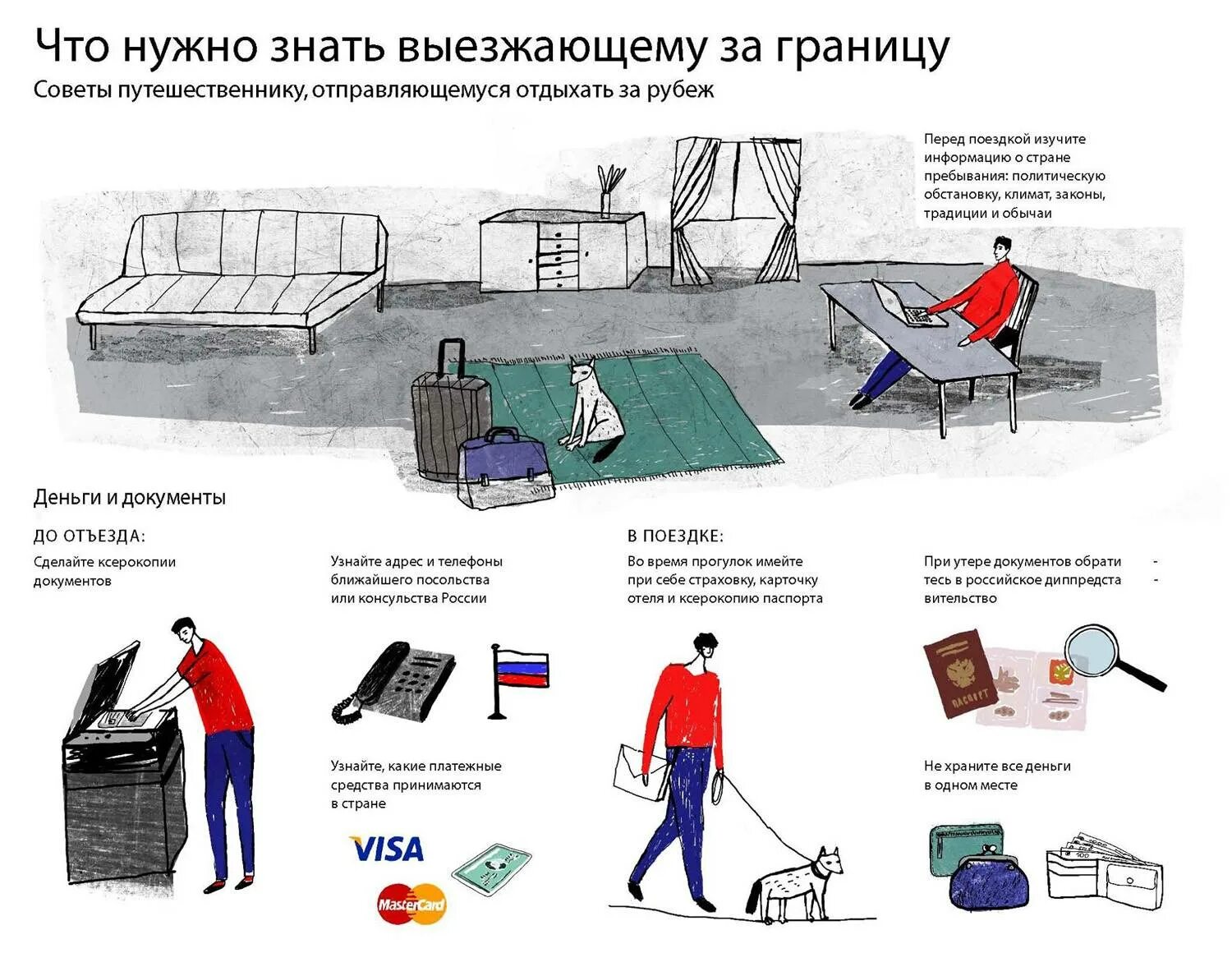 Что нужно знать выезжающему за границу

Советы путешественнику, отправляющемуся отдыхать за рубеж

Перед поездкой изучите информацию о стране пребывания: политическую обстановку, климат, законы, традиции и обычаи

Деньги и документы

ДО ОТЪЕЗДА:

Сделайте ксерокопии документов

Узнайте адрес и телефоны ближайшего посольства или консульства России

Узнайте, какие платежные средства принимаются в стране

VISA

MasterCard

В ПОЕЗДКЕ:

Во время прогулок имейте при себе страховку, карточку отеля и ксерокопию паспорта

При утере документов обратитесь в российское диппредставительство

ПАСПОРТ

Не храните все деньги в одном месте

100