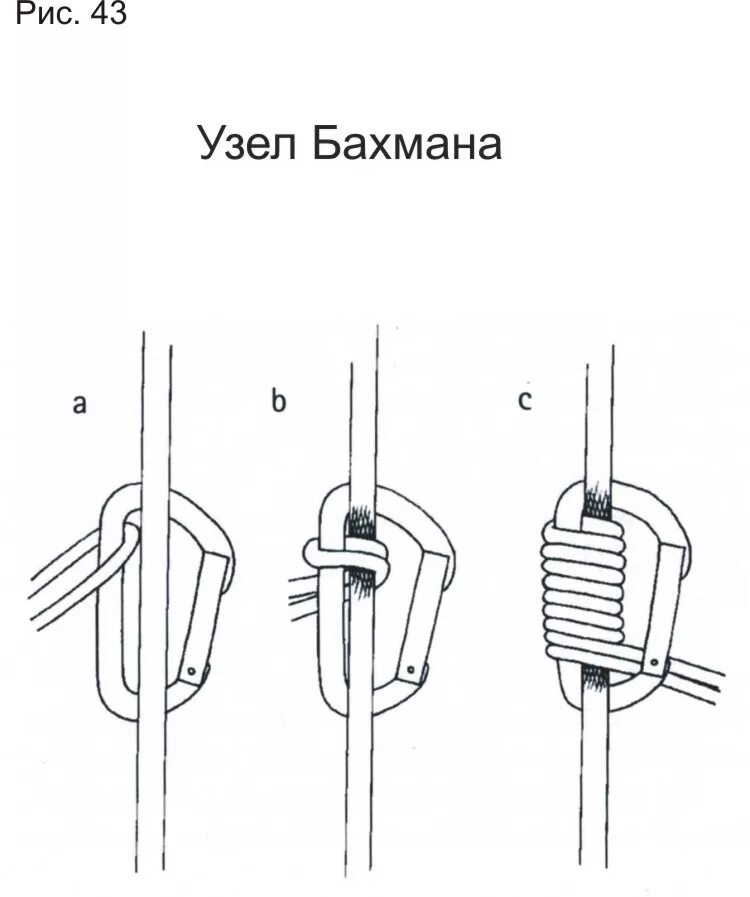 Рис. 43

Узел Бахмана

a

b

c