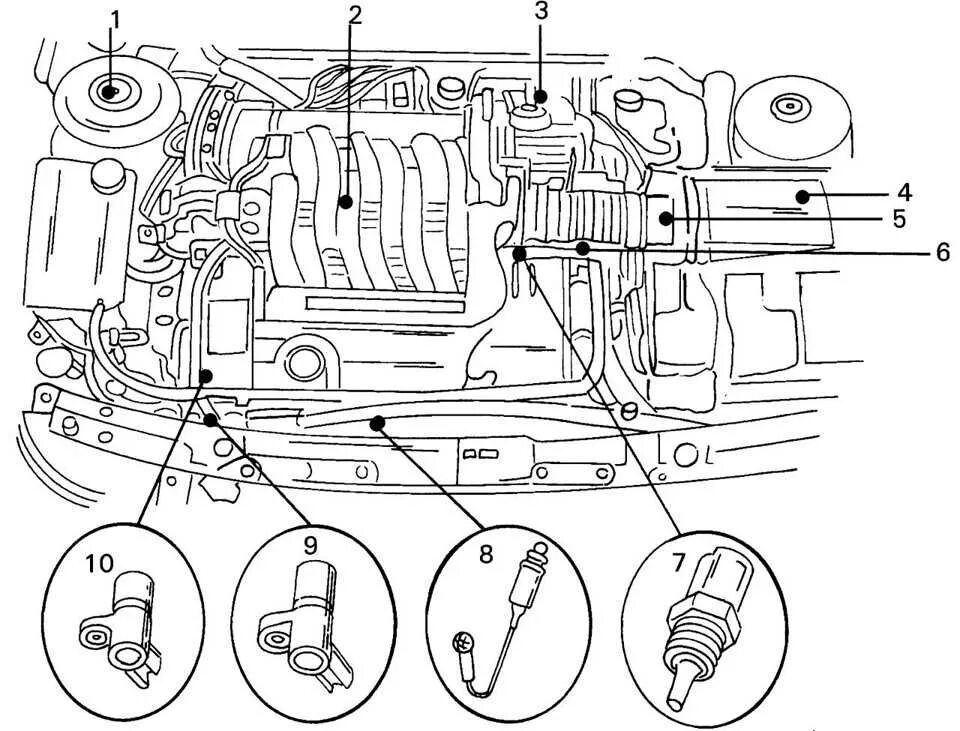 1
2
3
4
5
6
10
9
8
7