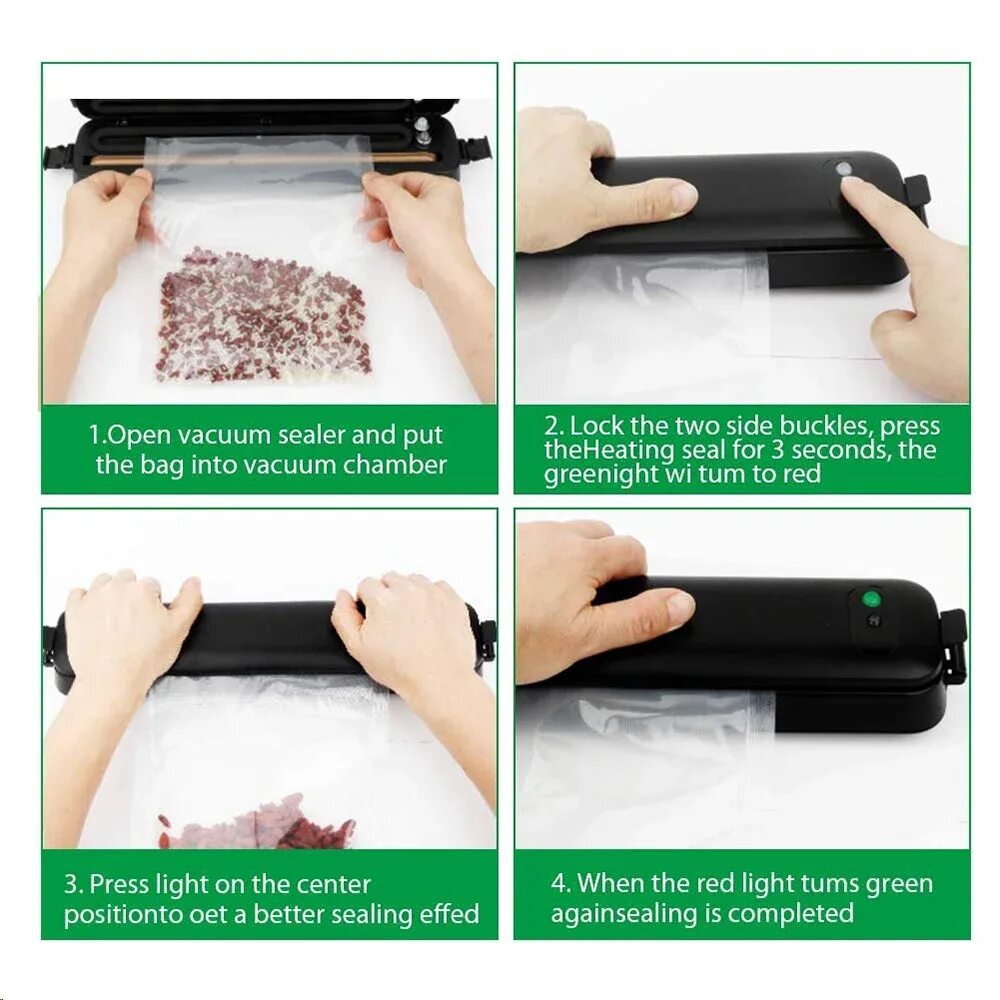 1.Open vacuum sealer and put the bag into vacuum chamber

2. Lock the two side buckles, press theHeating seal for 3 seconds, the greenight wi tum to red

3. Press light on the center positionto oet a better sealing effed

4. When the red light tums green againsealing is completed