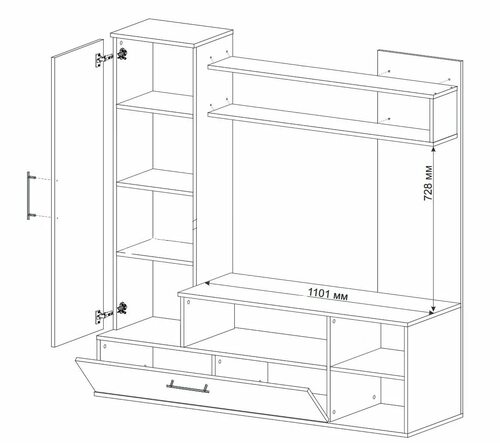 728 мм

1101 мм