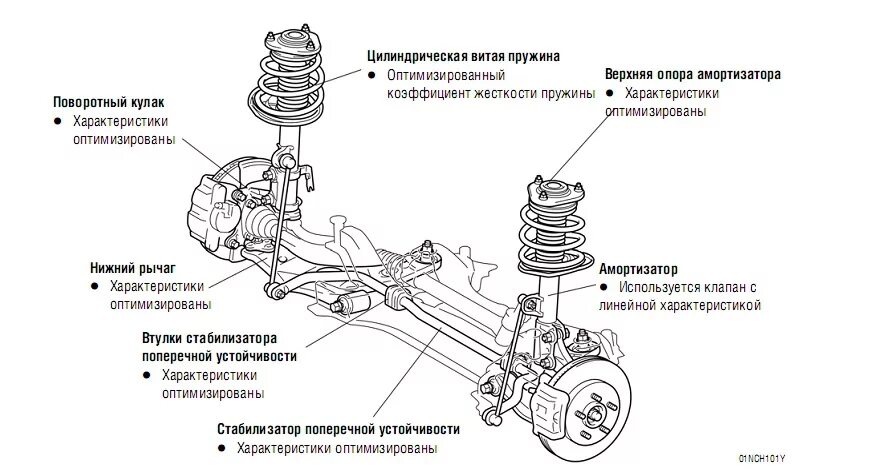 Цилиндрическая витая пружина
● Оптимизированный коэффициент жесткости пружины

Верхняя опора амортизатора
● Характеристики оптимизированы

Поворотный кулак
● Характеристики оптимизированы

Нижний рычаг
● Характеристики оптимизированы

Амортизатор
● Используется клапан с линейной характеристикой

Втулки стабилизатора поперечной устойчивости
● Характеристики оптимизированы

Стабилизатор поперечной устойчивости
● Характеристики оптимизированы

01NCH101Y