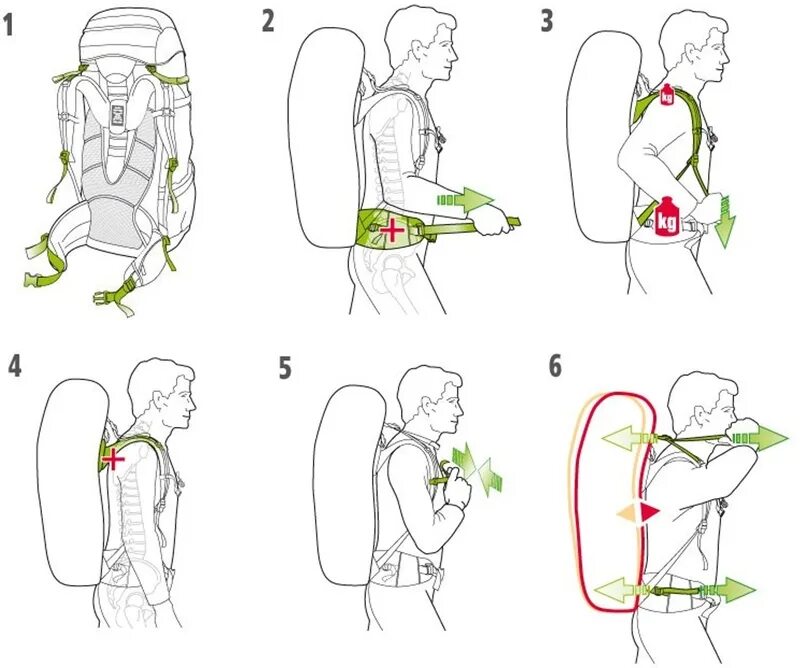 1
2
3
kg
kg
4
5
6