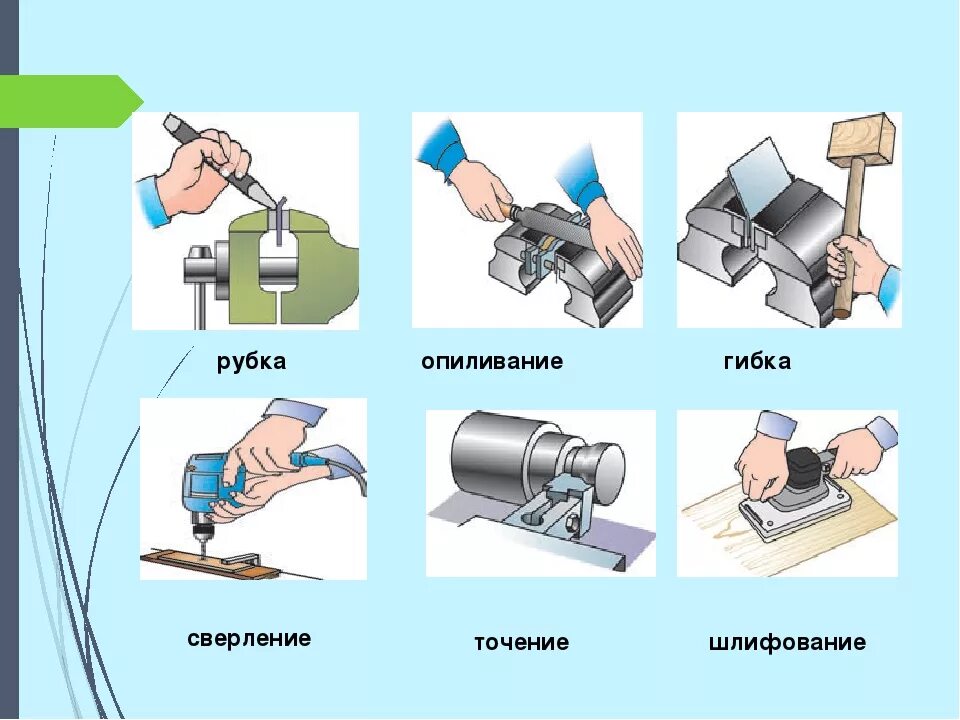 рубка
опиливание
гибка
сверление
точение
шлифование