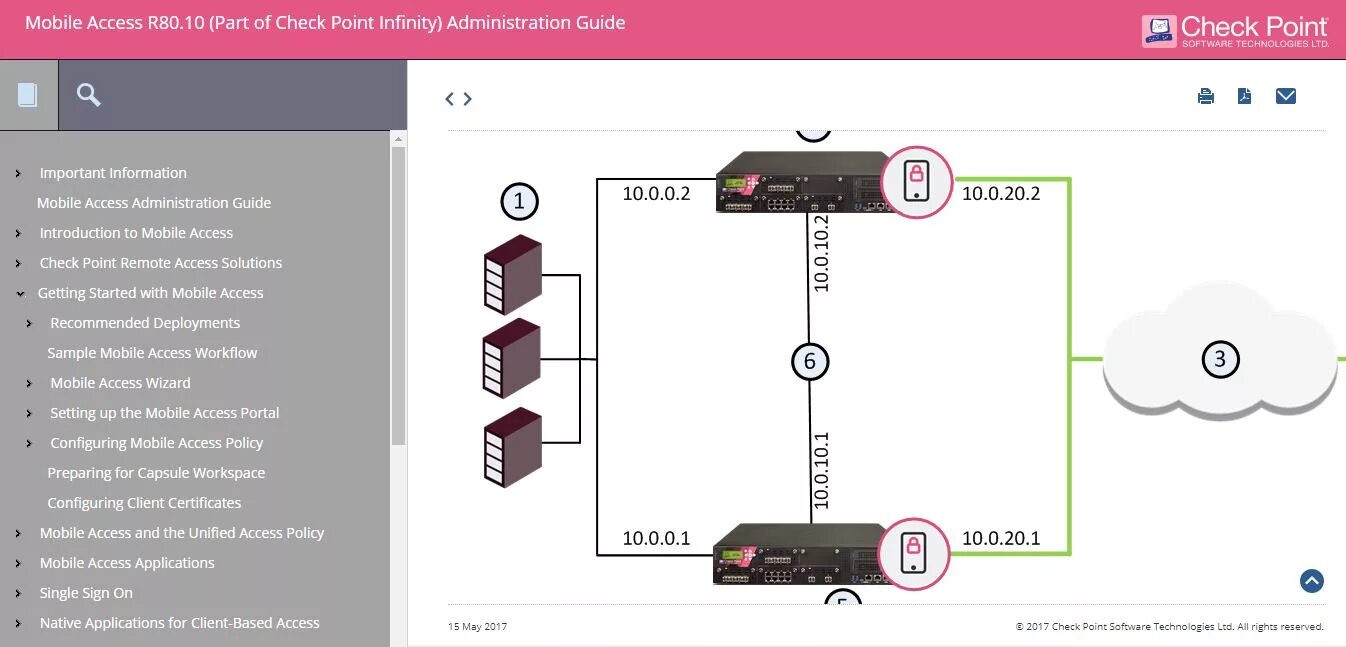 Mobile Access R80.10 (Part of Check Point Infinity) Administration Guide

Check Point
SOFTWARE TECHNOLOGIES LTD.

Important Information
Mobile Access Administration Guide
Introduction to Mobile Access
Check Point Remote Access Solutions
Getting Started with Mobile Access
Recommended Deployments
Sample Mobile Access Workflow
Mobile Access Wizard
Setting up the Mobile Access Portal
Configuring Mobile Access Policy
Preparing for Capsule Workspace
Configuring Client Certificates
Mobile Access and the Unified Access Policy
Mobile Access Applications
Single Sign On
Native Applications for Client-Based Access

1
10.0.0.2
10.0.20.2
10.0.10.2
6
3
10.0.10.1
10.0.0.1
10.0.20.1

15 May 2017
© 2017 Check Point Software Technologies Ltd. All rights reserved.