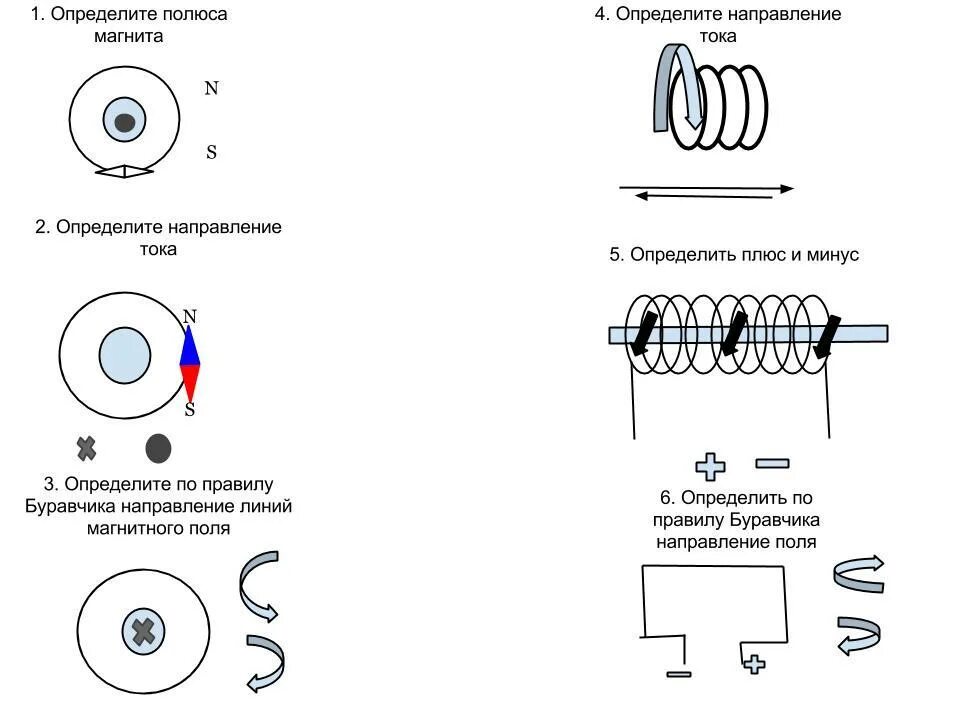 1. Определите полюса магнита

N

S

2. Определите направление тока

N

S

3. Определите по правилу Буравчика направление линий магнитного поля

4. Определите направление тока

5. Определить плюс и минус

6. Определить по правилу Буравчика направление поля