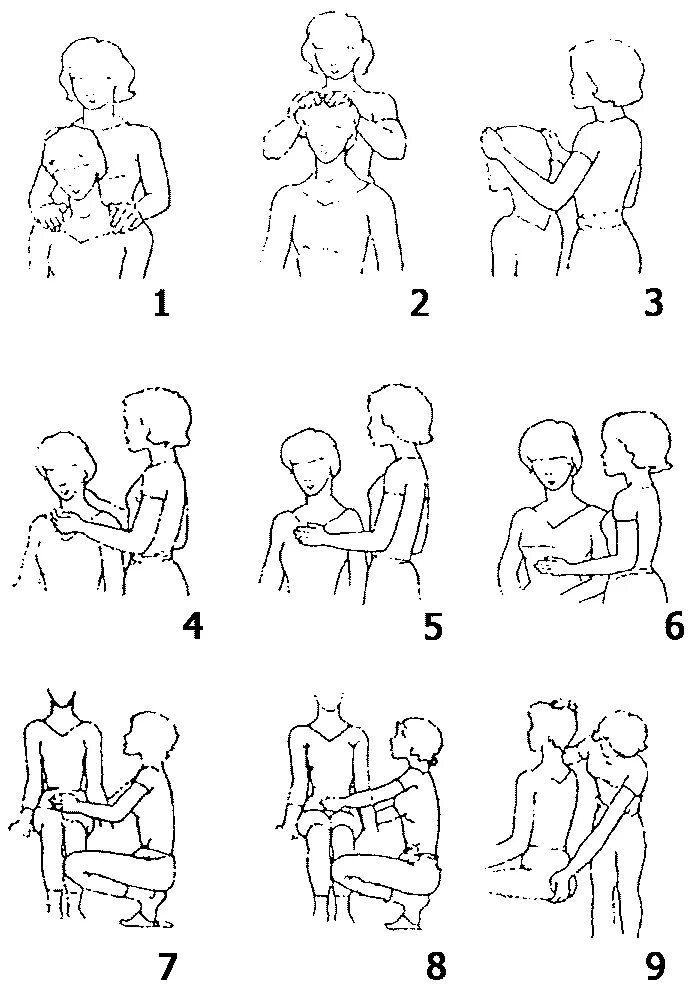 1 2 3

4 5 6

7 8 9