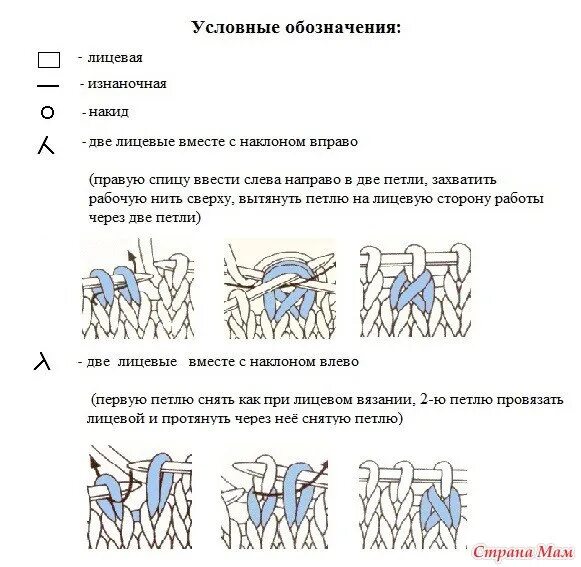 Условные обозначения:

- лицевая

- изнаночная

- накид

- две лицевые вместе с наклоном вправо

(правую спицу ввести слева направо в две петли, захватить рабочую нить сверху, вытянуть петлю на лицевую сторону работы через две петли)

- две лицевые вместе с наклоном влево

(первую петлю снять как при лицевом вязании, 2-ю петлю провязать лицевой и протянуть через неё снятую петлю)

Страна Мам