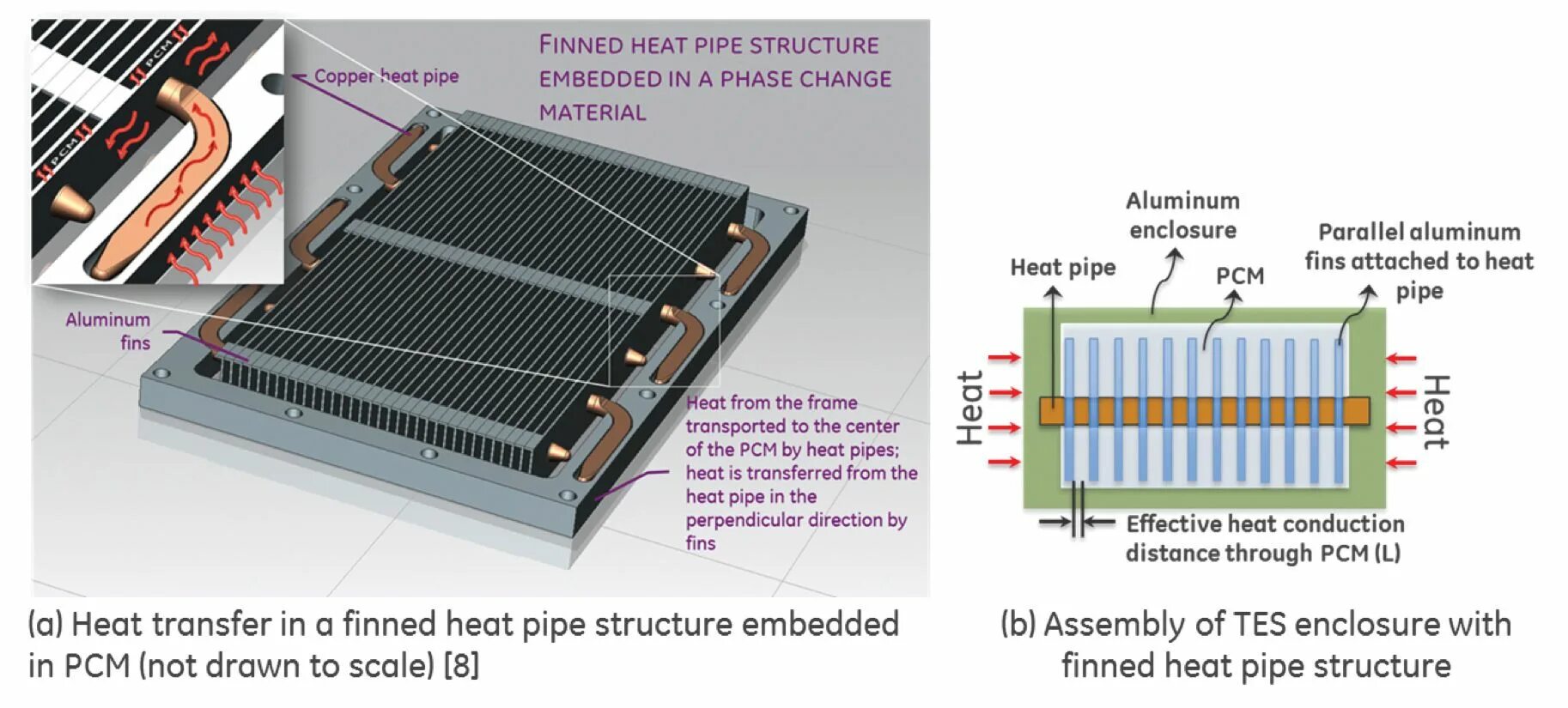 PCM
PCM

Copper heat pipe

FINNED HEAT PIPE STRUCTURE EMBEDDED IN A PHASE CHANGE MATERIAL

Aluminum fins

Heat from the frame transported to the center of the PCM by heat pipes; heat is transferred from the heat pipe in the perpendicular direction by fins

(a) Heat transfer in a finned heat pipe structure embedded in PCM (not drawn to scale) [8]

Aluminum enclosure

Heat pipe

PCM

Parallel aluminum fins attached to heat pipe

Heat

Heat

Effective heat conduction distance through PCM (L)

(b) Assembly of TES enclosure with finned heat pipe structure