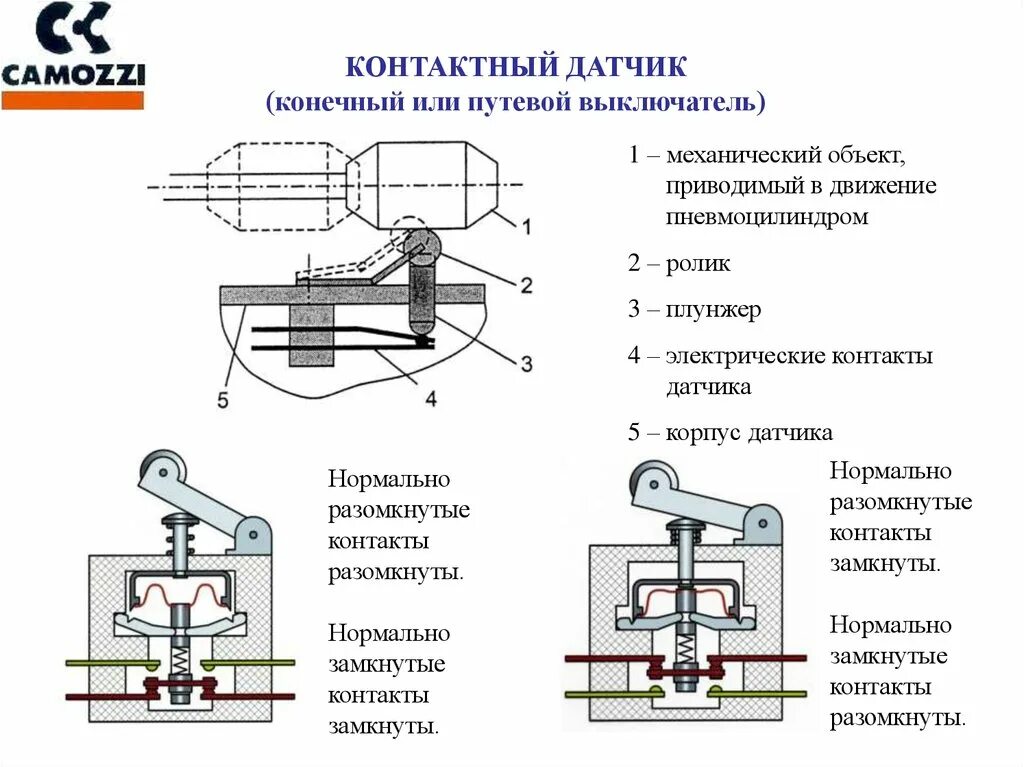 CAMOZZI

КОНТАКТНЫЙ ДАТЧИК
(конечный или путевой выключатель)

1
2
3
4
5

1 – механический объект, приводимый в движение пневмоцилиндром

2 – ролик

3 – плунжер

4 – электрические контакты датчика

5 – корпус датчика

Нормально разомкнутые контакты разомкнуты.

Нормально замкнутые контакты замкнуты.

Нормально разомкнутые контакты замкнуты.

Нормально замкнутые контакты разомкнуты.