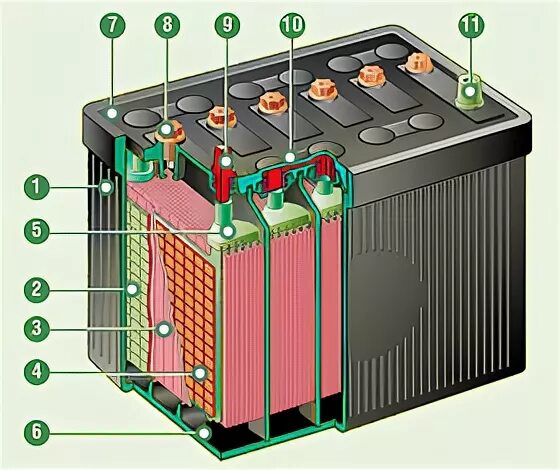 7
8
9
10
11
1
5
2
3
4
6