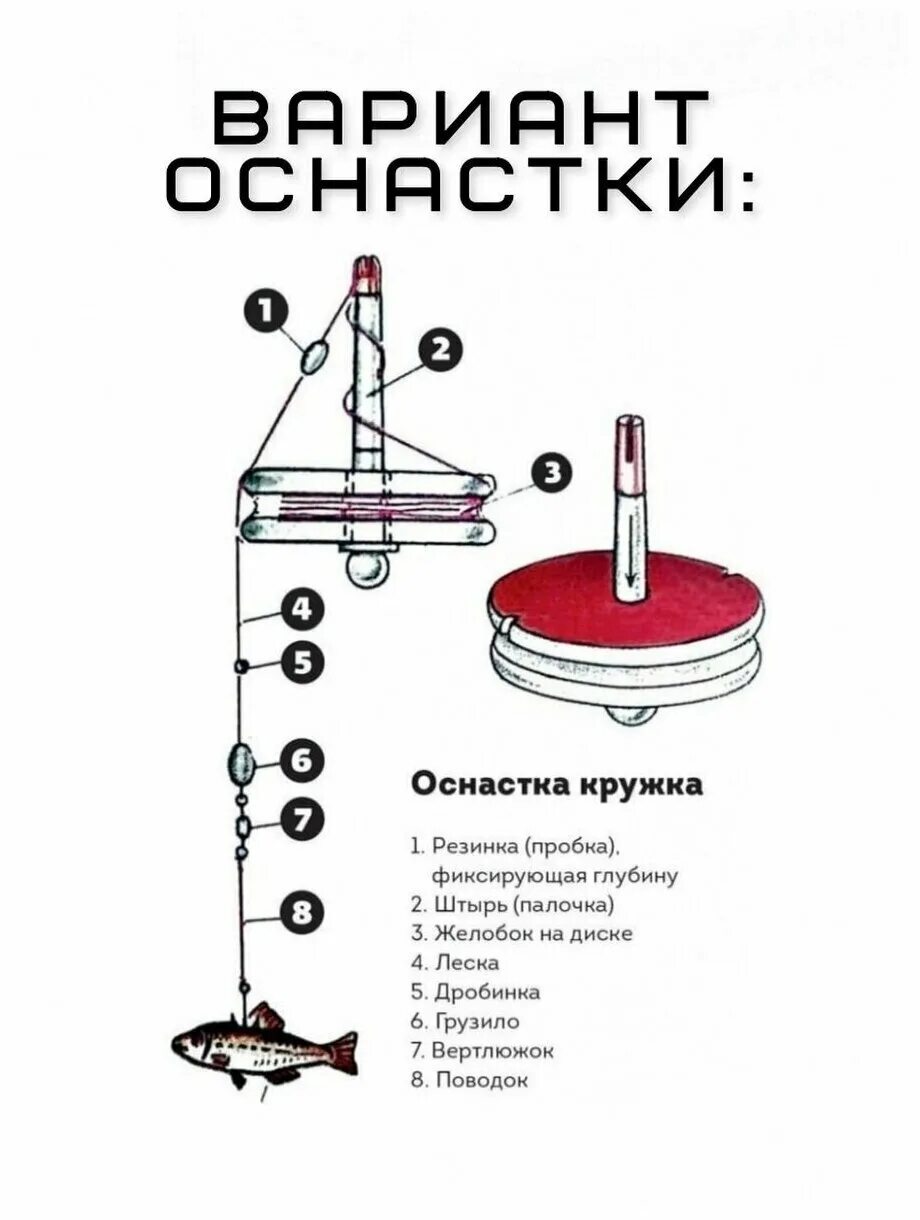 ВАРИАНТ ОСНАСТКИ:

1

2

3

4

5

6

7

8

Оснастка кружка

1. Резинка (пробка), фиксирующая глубину
2. Штырь (палочка)
3. Желобок на диске
4. Леска
5. Дробинка
6. Грузило
7. Вертлюжок
8. Поводок