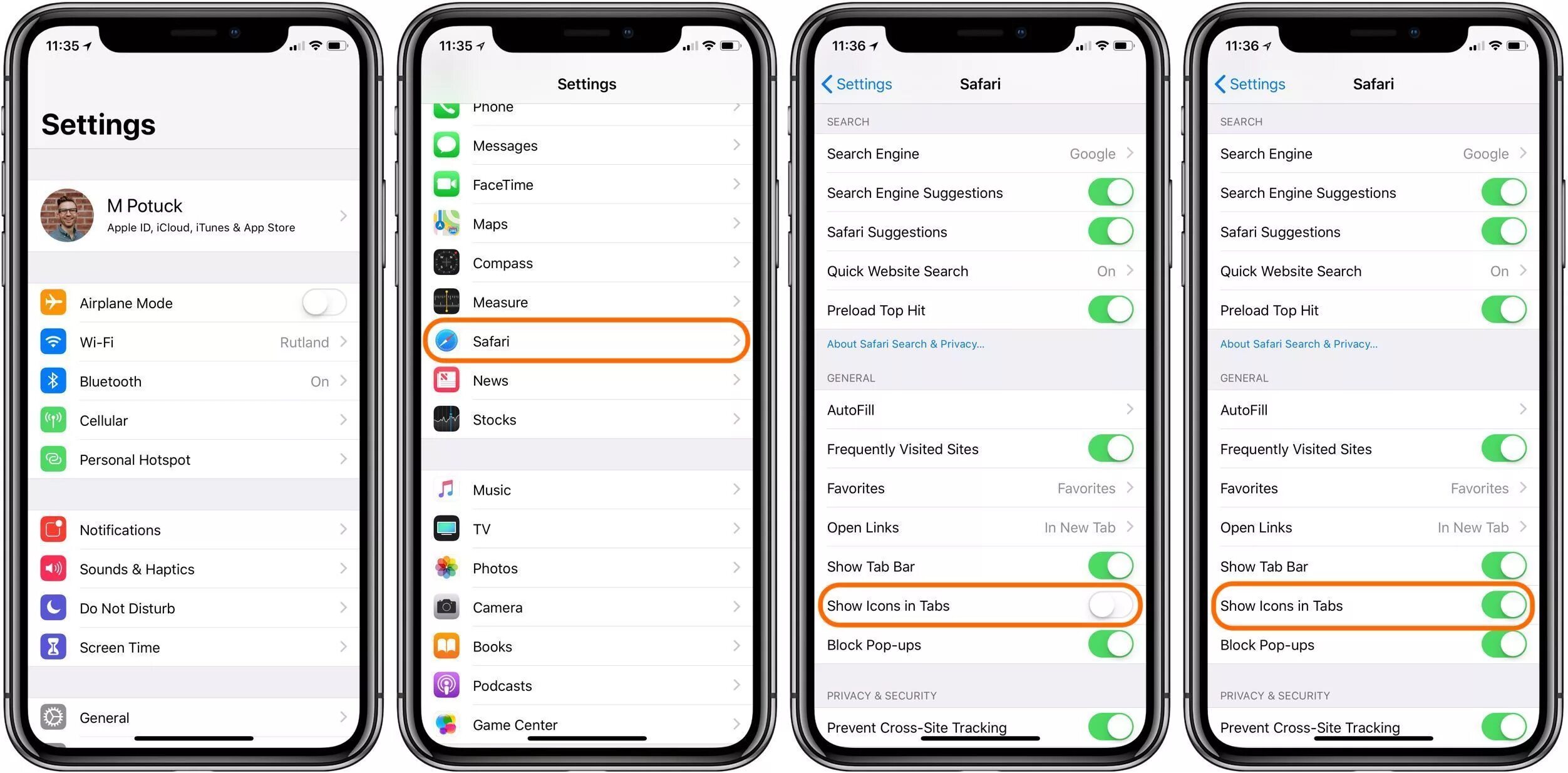 11:35

Settings

M Potuck
Apple ID, iCloud, iTunes & App Store

Airplane Mode
Wi-Fi Rutland
Bluetooth On
Cellular
Personal Hotspot

Notifications
Sounds & Haptics
Do Not Disturb
Screen Time

General

11:35

Settings

Phone
Messages
FaceTime
Maps
Compass
Measure
Safari
News
Stocks

Music
TV
Photos
Camera
Books
Podcasts
Game Center

11:36

Settings Safari

SEARCH
Search Engine Google
Search Engine Suggestions
Safari Suggestions
Quick Website Search On
Preload Top Hit
About Safari Search & Privacy...

GENERAL
AutoFill
Frequently Visited Sites
Favorites Favorites
Open Links In New Tab
Show Tab Bar
Show Icons in Tabs
Block Pop-ups

PRIVACY & SECURITY
Prevent Cross-Site Tracking

11:36

Settings Safari

SEARCH
Search Engine Google
Search Engine Suggestions
Safari Suggestions
Quick Website Search On
Preload Top Hit
About Safari Search & Privacy...

GENERAL
AutoFill
Frequently Visited Sites
Favorites Favorites
Open Links In New Tab
Show Tab Bar
Show Icons in Tabs
Block Pop-ups

PRIVACY & SECURITY
Prevent Cross-Site Tracking