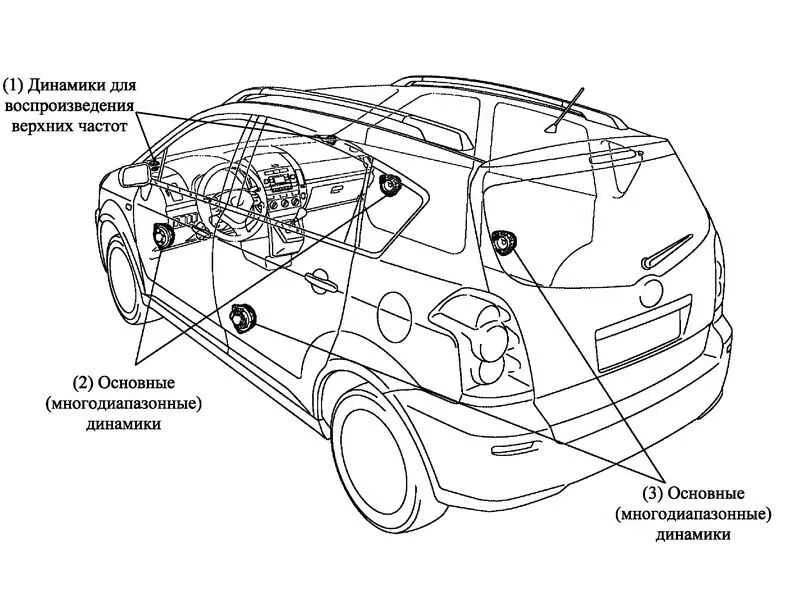 (1) Динамики для воспроизведения верхних частот

(2) Основные (многодиапазонные) динамики

(3) Основные (многодиапазонные) динамики