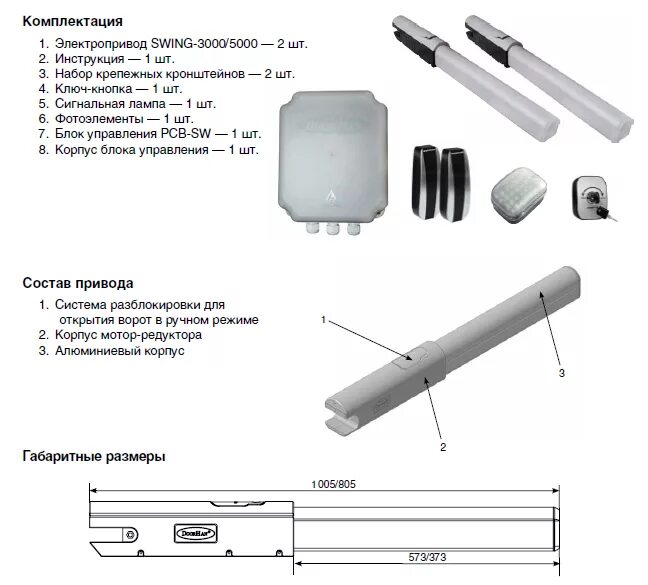 Комплектация

1. Электропривод SWING-3000/5000 — 2 шт.
2. Инструкция — 1 шт.
3. Набор крепежных кронштейнов — 2 шт.
4. Ключ-кнопка — 1 шт.
5. Сигнальная лампа — 1 шт.
6. Фотоэлементы — 1 шт.
7. Блок управления PCB-SW — 1 шт.
8. Корпус блока управления — 1 шт.

Состав привода

1. Система разблокировки для открытия ворот в ручном режиме
2. Корпус мотор-редуктора
3. Алюминиевый корпус

1

3

2

Габаритные размеры

1005/805

DoorHan

573/373