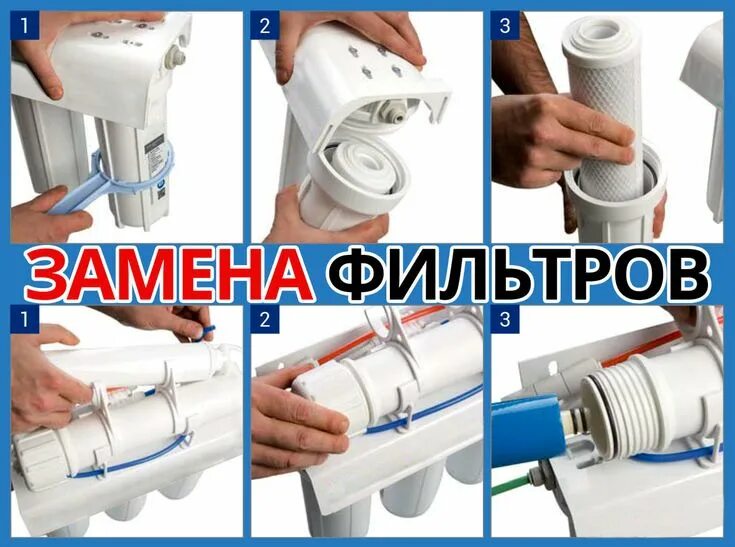 1

2

3

ЗАМЕНА ФИЛЬТРОВ

1

2

3