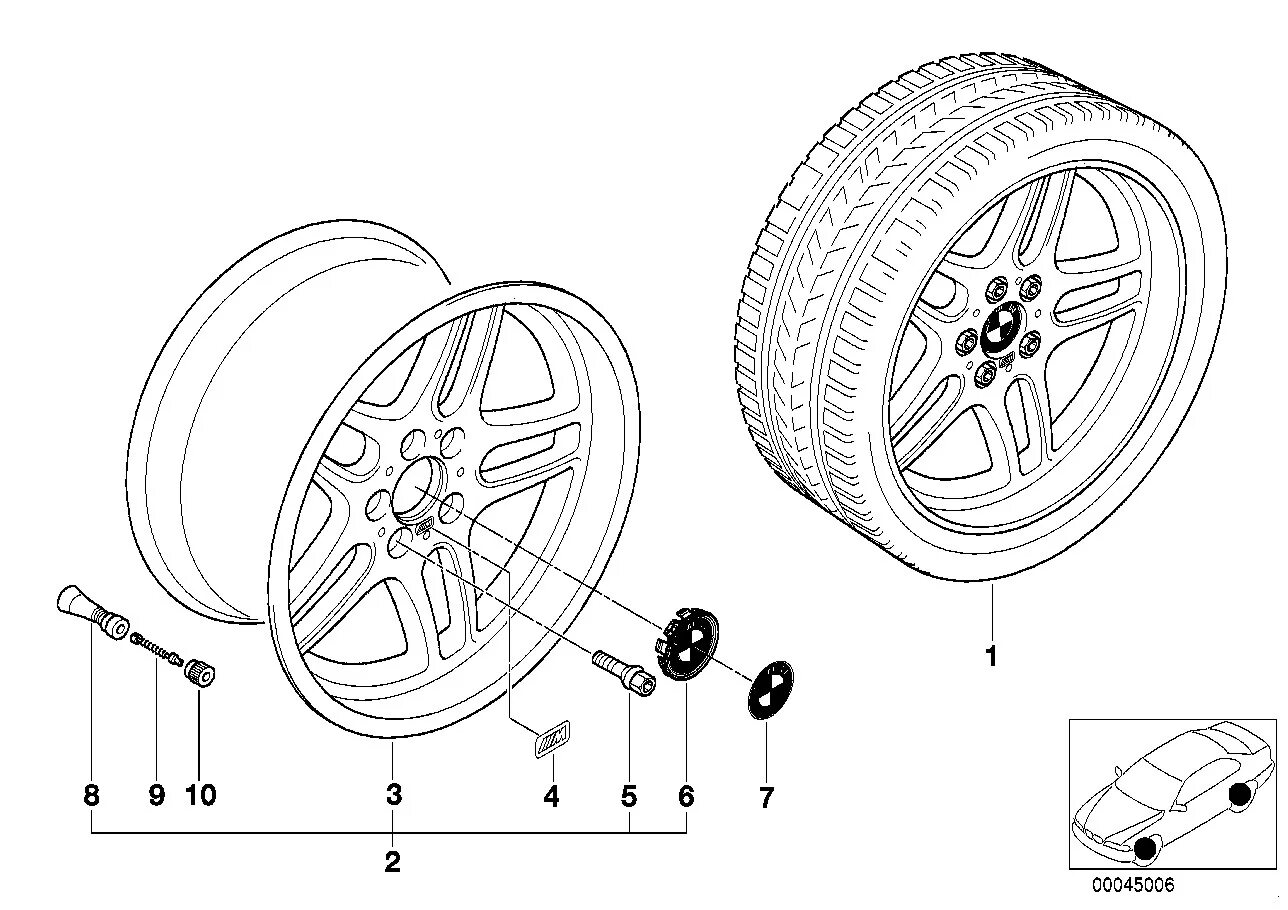 1
8
9
10
3
4
5
6
7
2
00045006